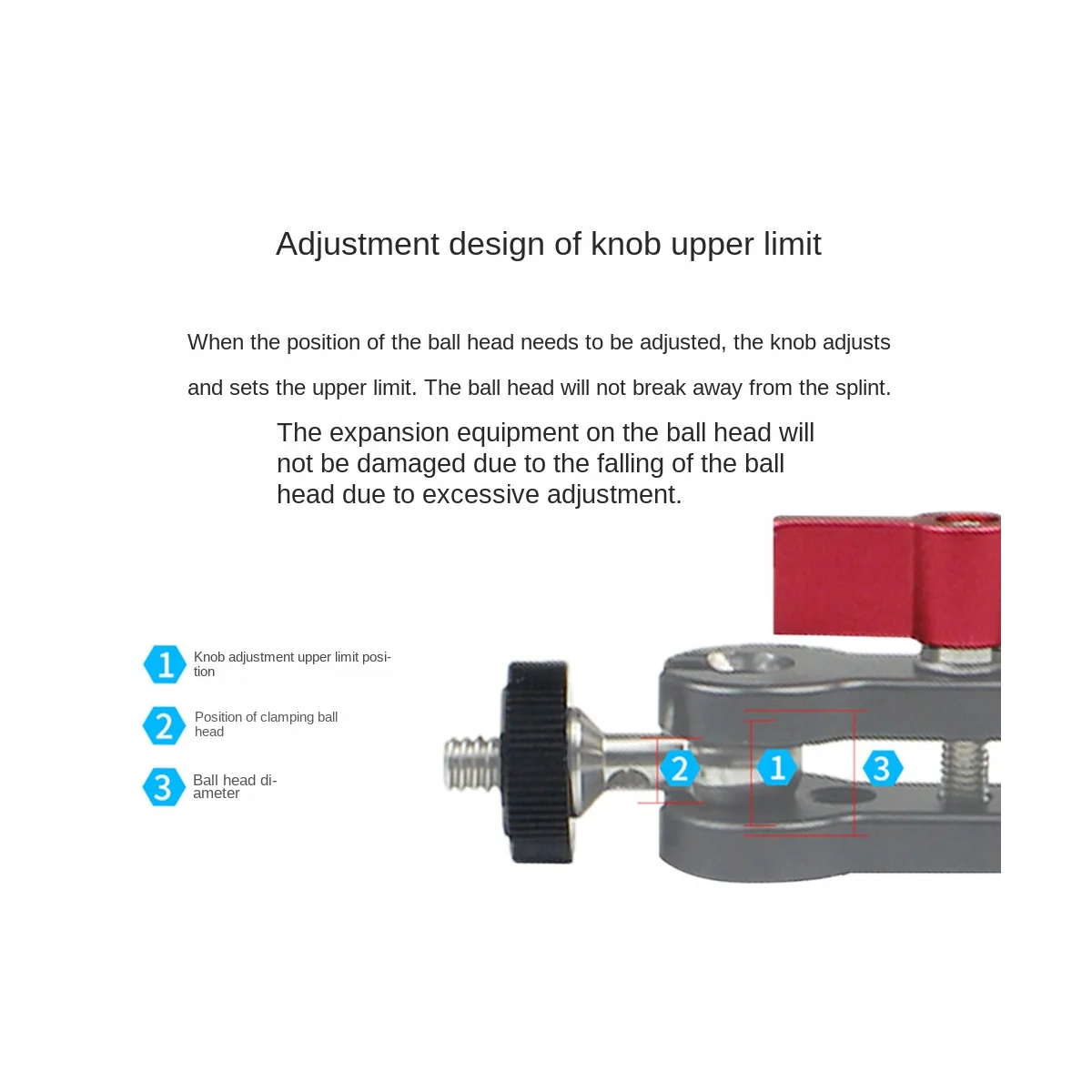 Adjustment design of knob upper limit

When the position of the ball head needs to be adjusted, the knob adjusts and sets the upper limit. The ball head will not break away from the splint.

The expansion equipment on the ball head will not be damaged due to the falling of the ball head due to excessive adjustment.

1 Knob adjustment upper limit position

2 Position of clamping ball head

3 Ball head diameter

2

1

3