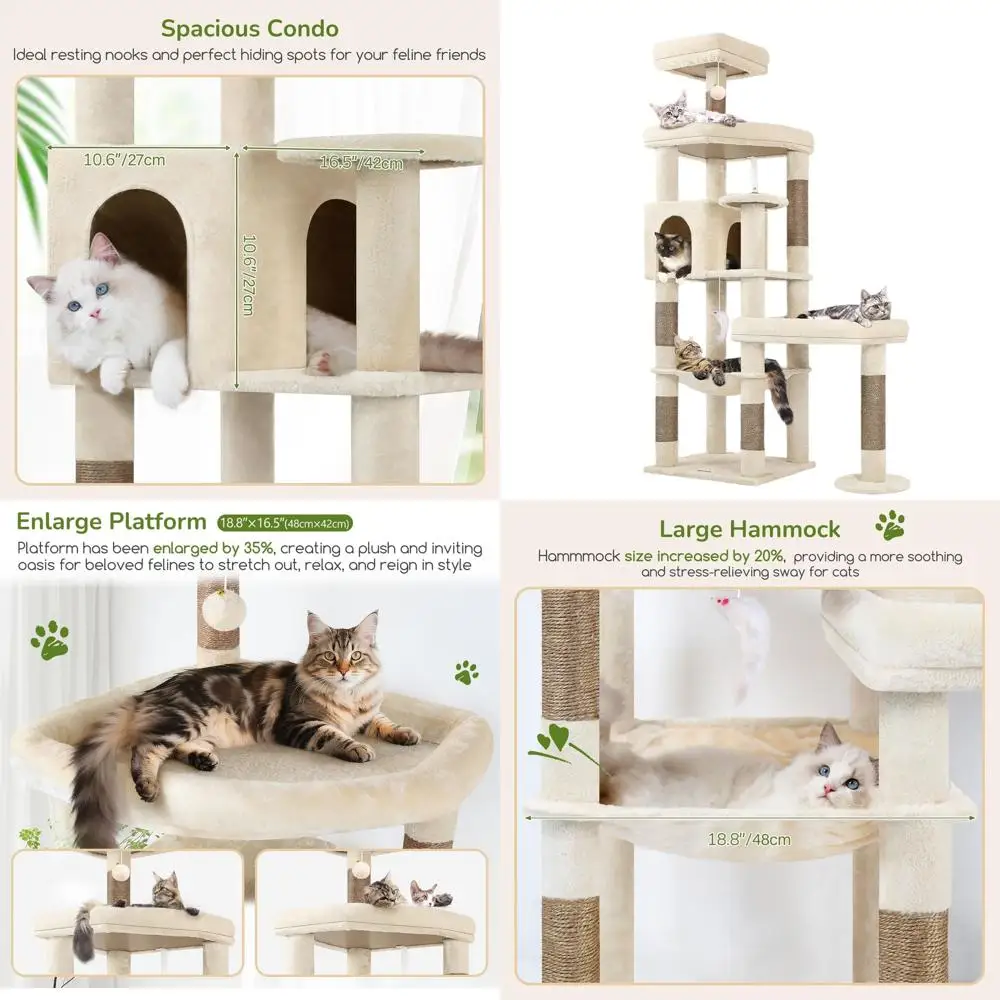 Spacious Condo

Ideal resting nooks and perfect hiding spots for your feline friends

10.6"/27cm

16.5"/42cm

10.6"/27cm

Enlarge Platform 18.8"×16.5"(48cm×42cm)

Platform has been enlarged by 35%, creating a plush and inviting oasis for beloved felines to stretch out, relax, and reign in style

Large Hammock

Hammmock size increased by 20%, providing a more soothing and stress-relieving sway for cats

18.8"/48cm