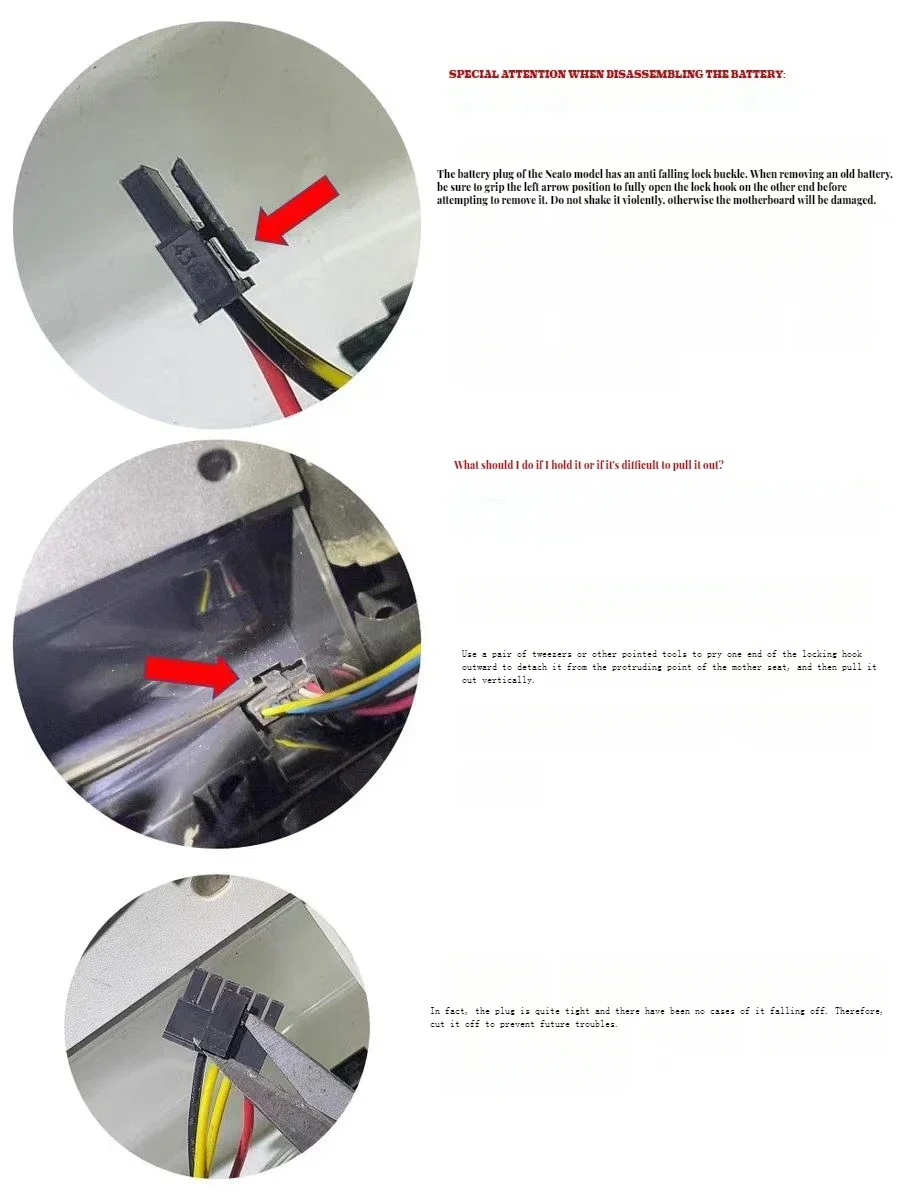 SPECIAL ATTENTION WHEN DISASSEMBLING THE BATTERY:

The battery plug of the Neato model has an anti falling lock buckle. When removing an old battery, be sure to grip the left arrow position to fully open the lock hook on the other end before attempting to remove it. Do not shake it violently, otherwise the motherboard will be damaged.

What should I do if I hold it or if it's difficult to pull it out?

Use a pair of tweezers or other pointed tools to pry one end of the locking hook outward to detach it from the protruding point of the mother seat, and then pull it out vertically.

In fact, the plug is quite tight and there have been no cases of it falling off. Therefore, cut it off to prevent future troubles.