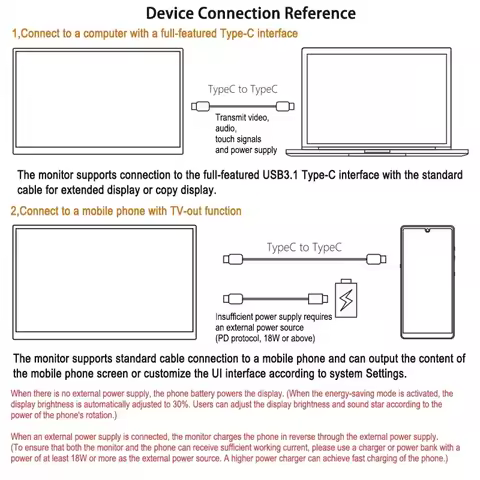 Device Connection Reference

1,Connect to a computer with a full-featured Type-C interface

TypeC to TypeC

Transmit video, audio, touch signals and power supply

The monitor supports connection to the full-featured USB3.1 Type-C interface with the standard cable for extended display or copy display.

2,Connect to a mobile phone with TV-out function

TypeC to TypeC

Insufficient power supply requires an external power source (PD protocol, 18W or above)

The monitor supports standard cable connection to a mobile phone and can output the content of the mobile phone screen or customize the UI interface according to system Settings.

When there is no external power supply, the phone battery powers the display. (When the energy-saving mode is activated, the display brightness is automatically adjusted to 30%. Users can adjust the display brightness and sound star according to the power of the phone's rotation.)

When an external power supply is connected, the monitor charges the phone in reverse through the external power supply. (To ensure that both the monitor and the phone can receive sufficient working current, please use a charger or power bank with a power of at least 18W or more as the external power source. A higher power charger can achieve fast charging of the phone.)