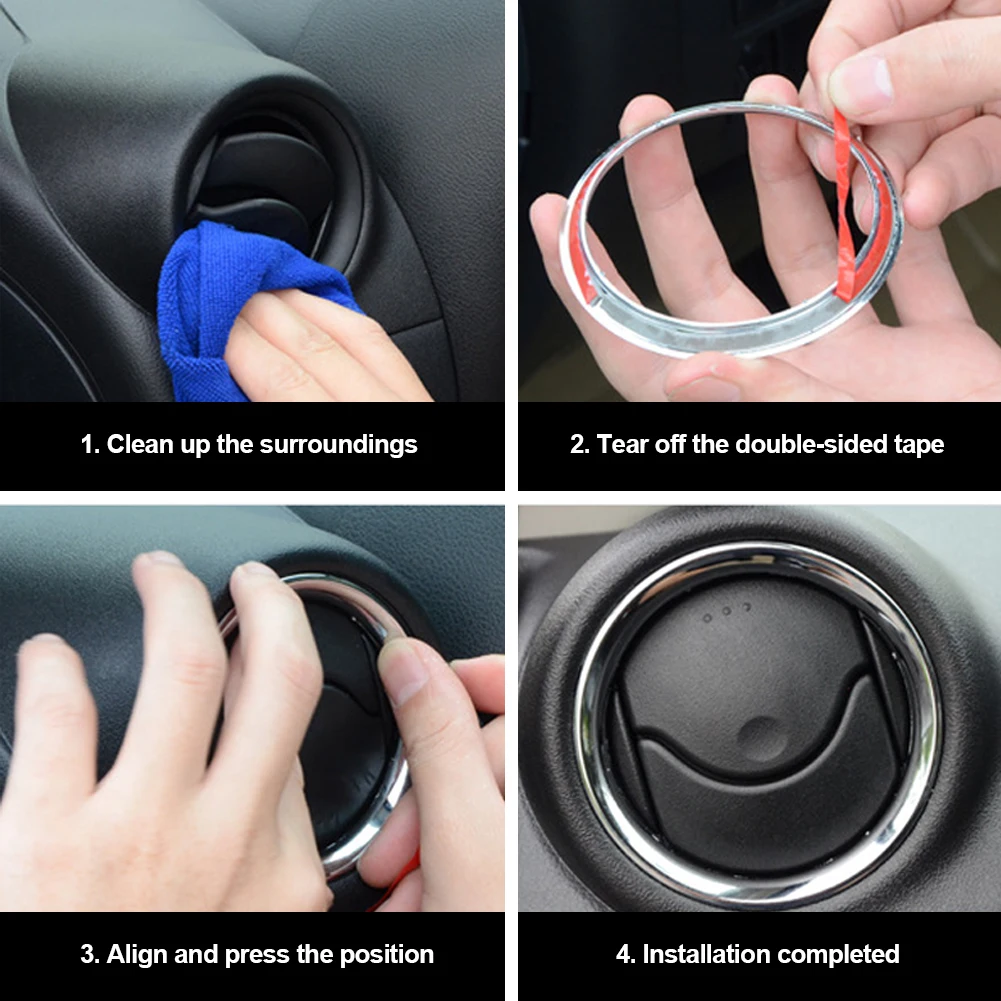 1. Clean up the surroundings

2. Tear off the double-sided tape

3. Align and press the position

4. Installation completed