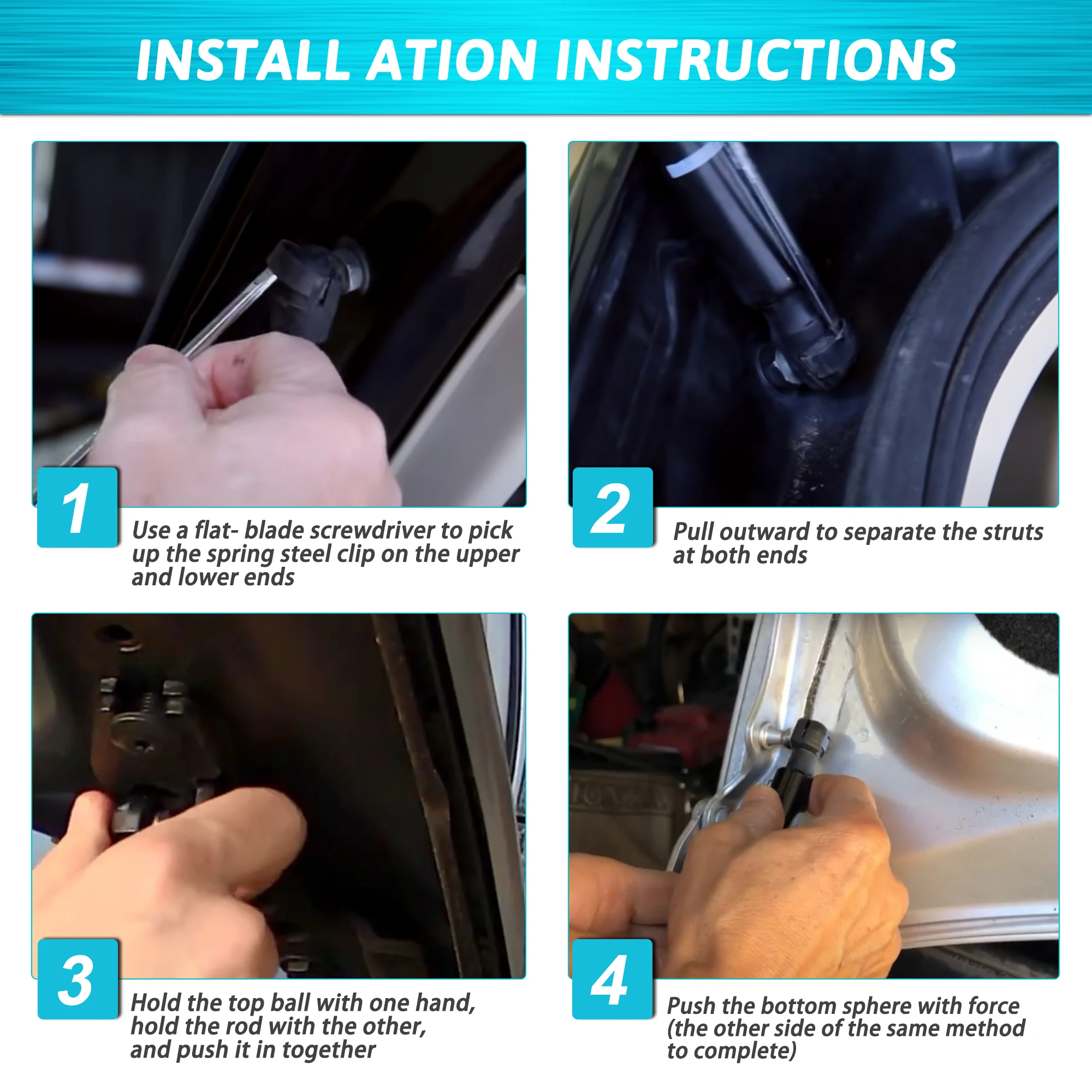 INSTALL ATION INSTRUCTIONS

1

Use a flat- blade screwdriver to pick up the spring steel clip on the upper and lower ends

2

Pull outward to separate the struts at both ends

3

Hold the top ball with one hand, hold the rod with the other, and push it in together

4

Push the bottom sphere with force (the other side of the same method to complete)