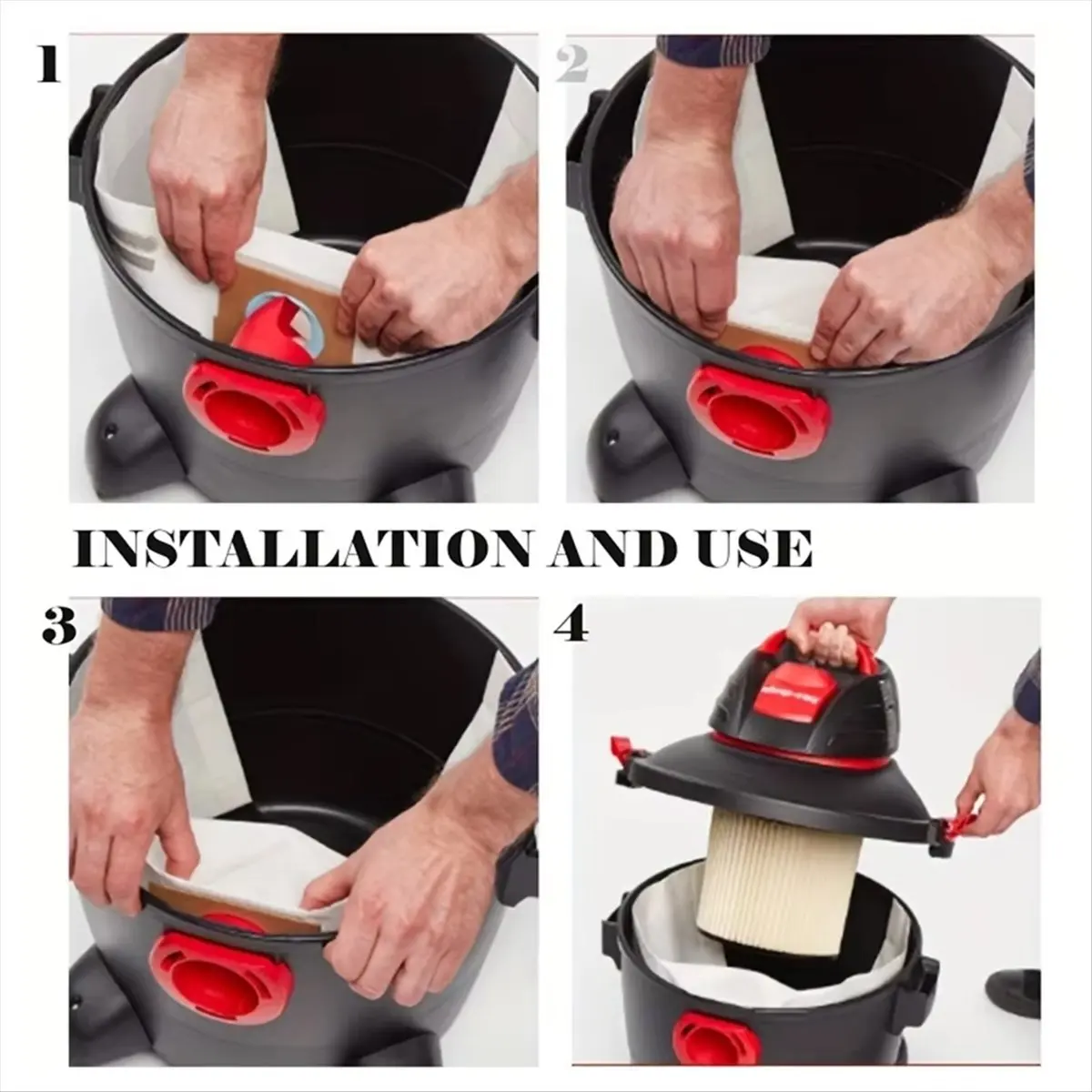 1

2

INSTALLATION AND USE

3

4