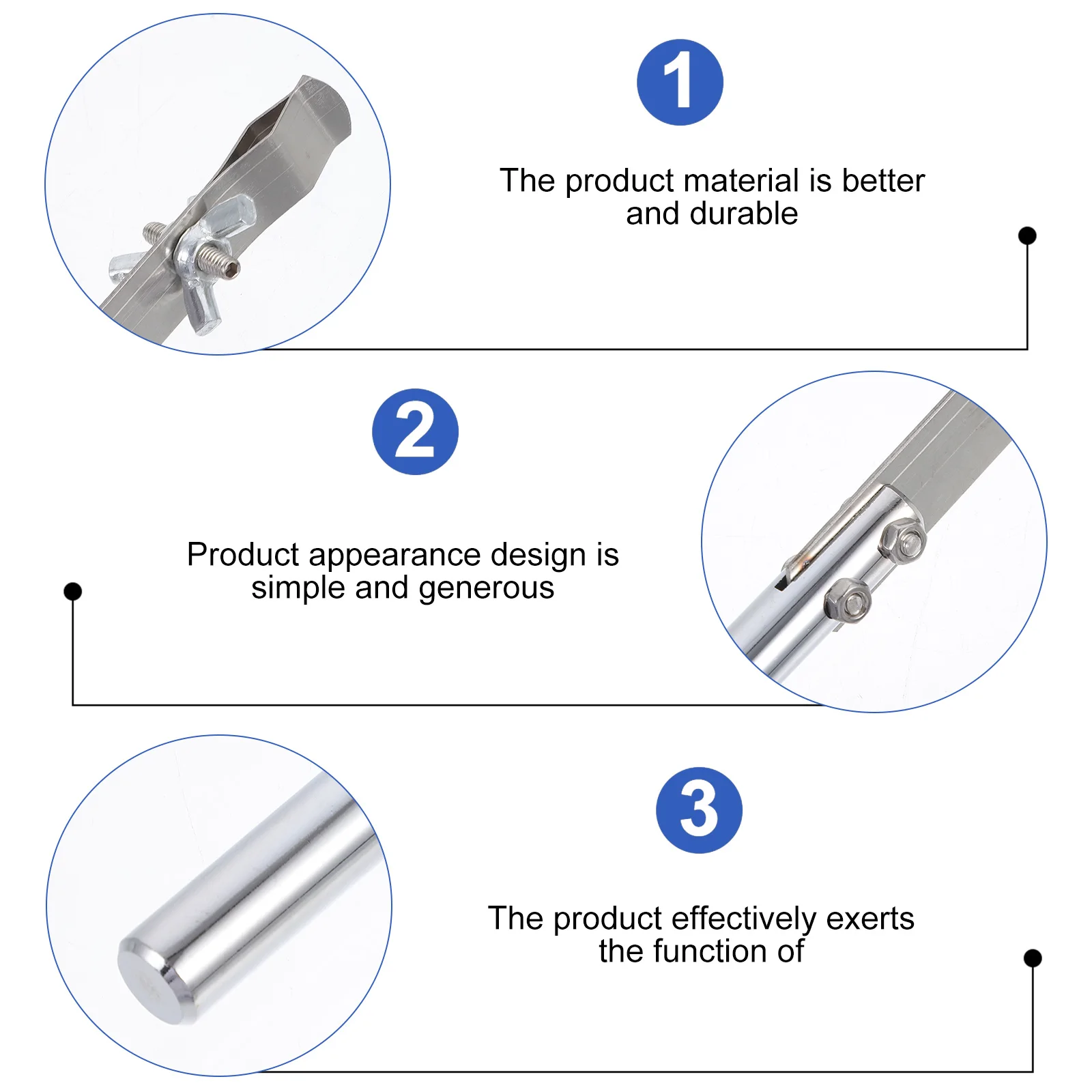 1

The product material is better and durable

2

Product appearance design is simple and generous

3

The product effectively exerts the function of