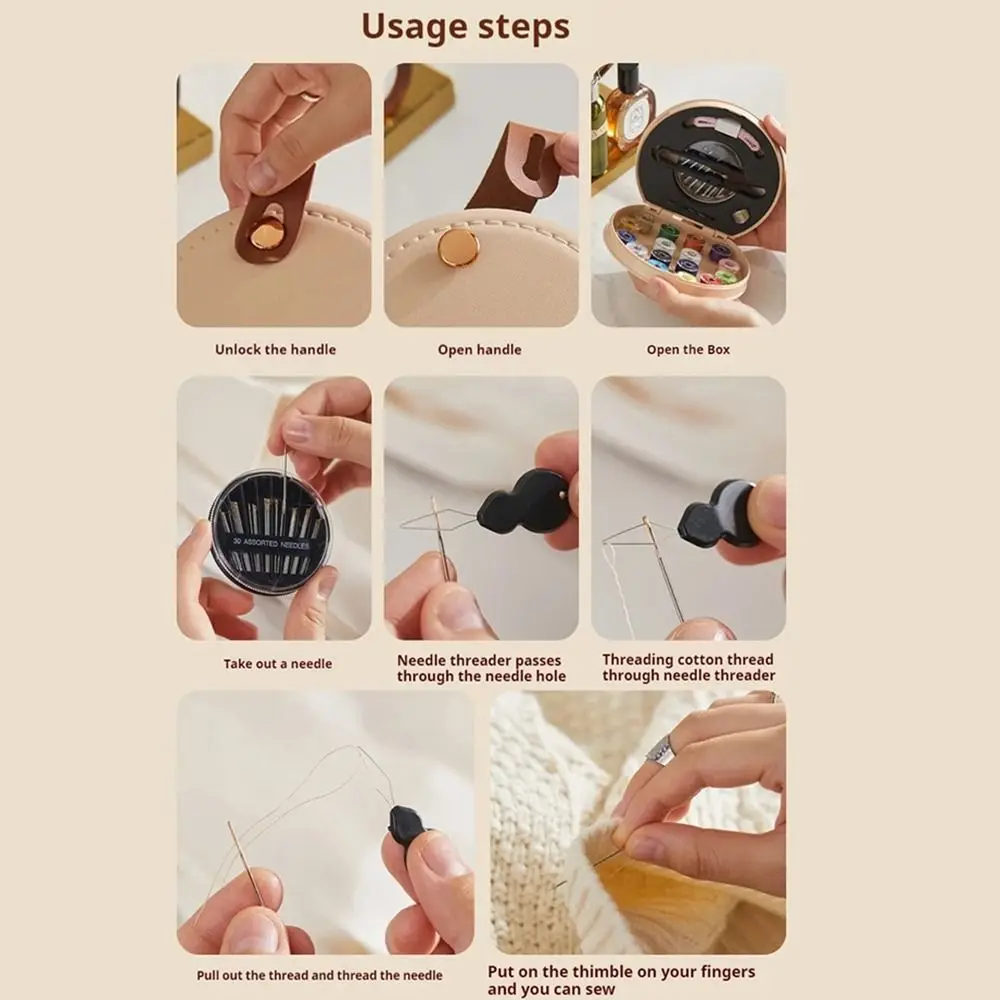 Usage steps

Unlock the handle

Open handle

Open the Box

30 ASSORTED NEEDLES

Take out a needle

Needle threader passes through the needle hole

Threading cotton thread through needle threader

Pull out the thread and thread the needle

Put on the thimble on your fingers and you can sew