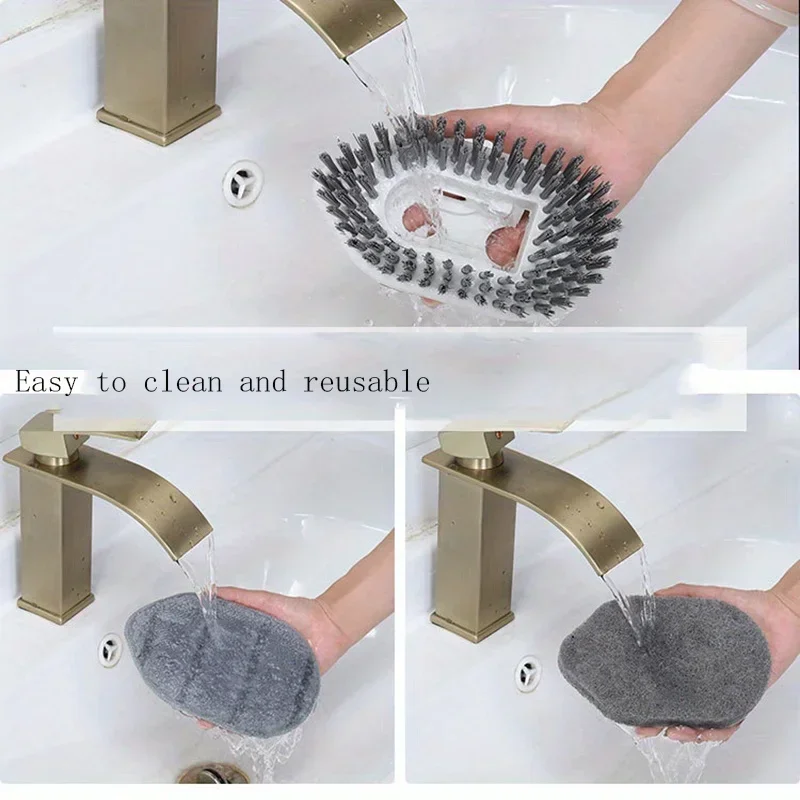 Easy to clean and reusable