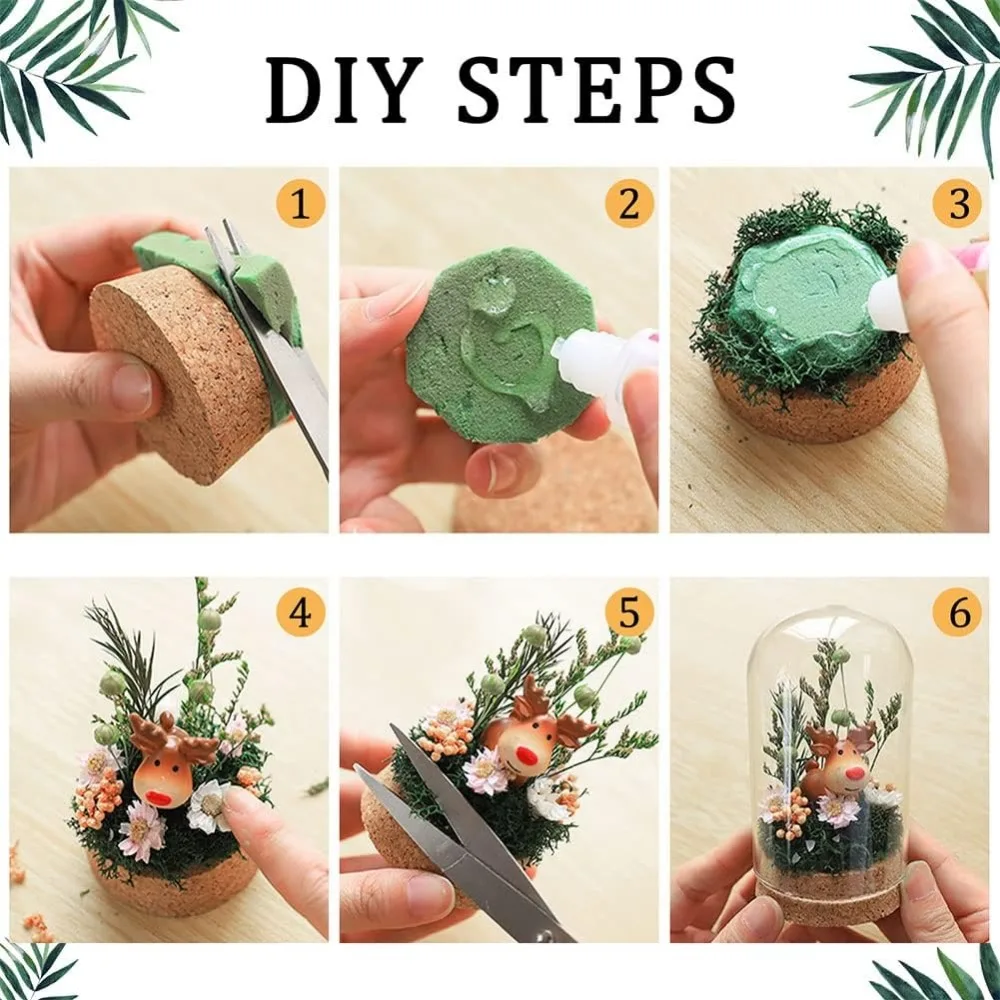 DIY STEPS

1

2

3

4

5

6