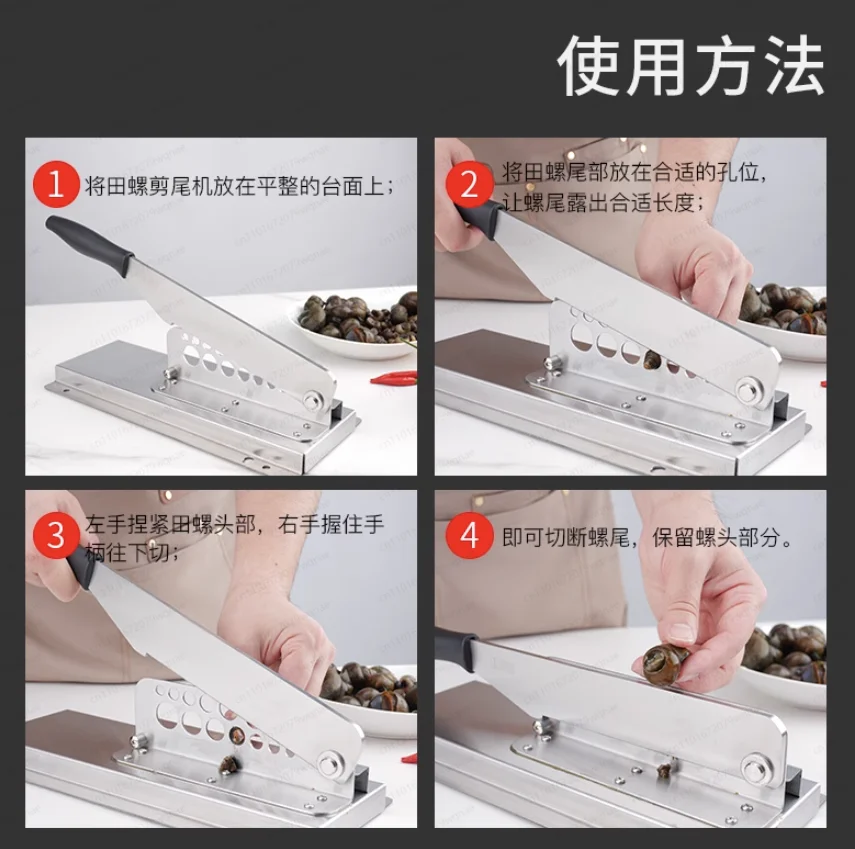 使用方法

1 将田螺剪尾机放在平整的台面上；

2 将田螺尾部放在合适的孔位，让螺尾露出合适长度；

3 左手捏紧田螺头部，右手握住手柄往下切；

4 即可切断螺尾，保留螺头部分。