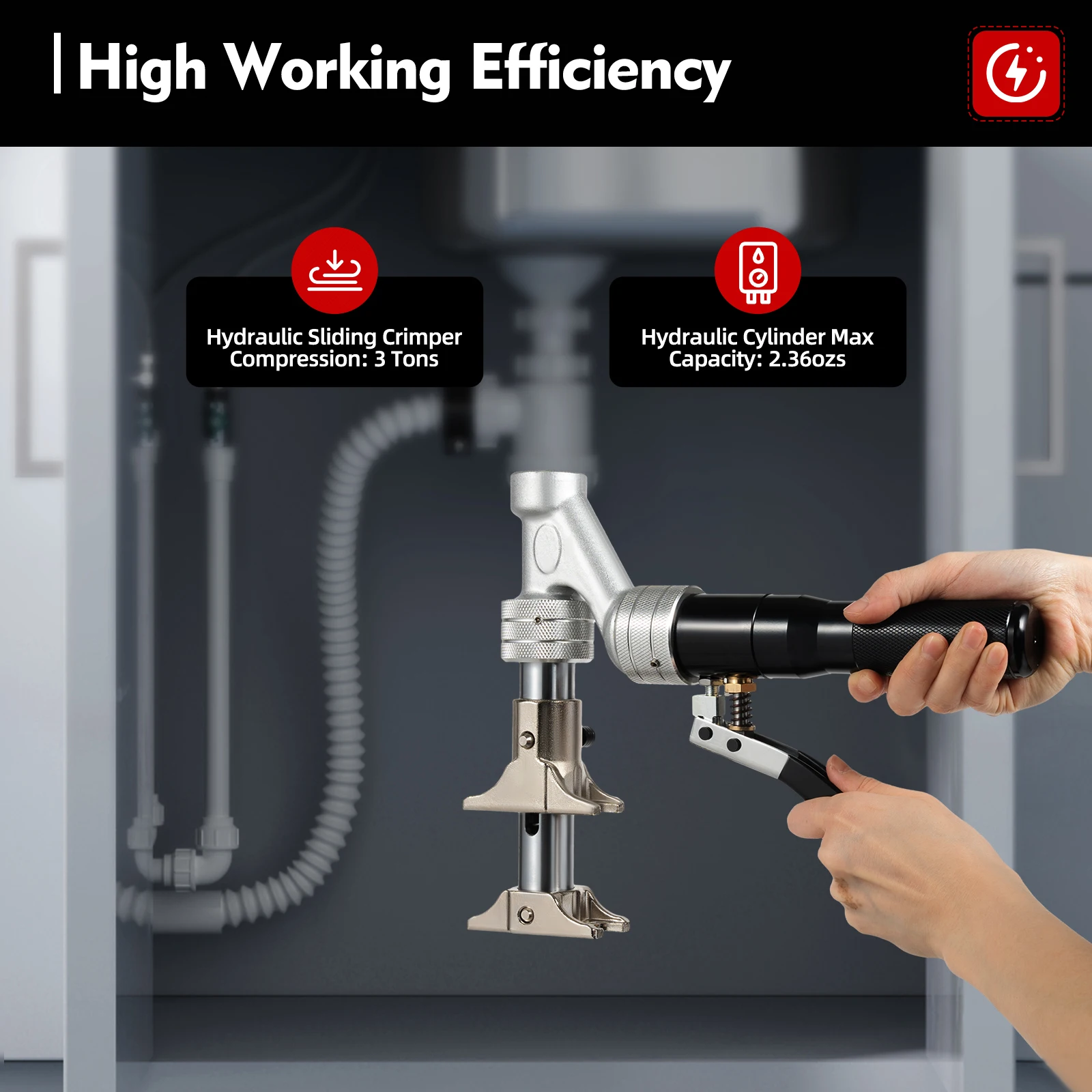 High Working Efficiency

Hydraulic Sliding Crimper Compression: 3 Tons

Hydraulic Cylinder Max Capacity: 2.36ozs