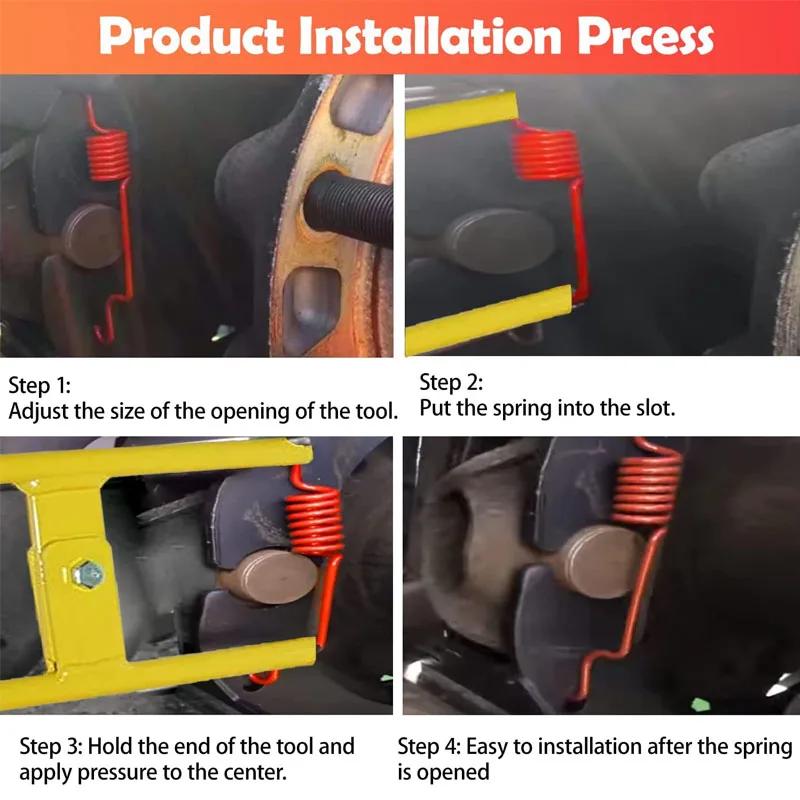 Product Installation Prcess

Step 1:
Adjust the size of the opening of the tool.

Step 2:
Put the spring into the slot.

Step 3: Hold the end of the tool and apply pressure to the center.

Step 4: Easy to installation after the spring is opened