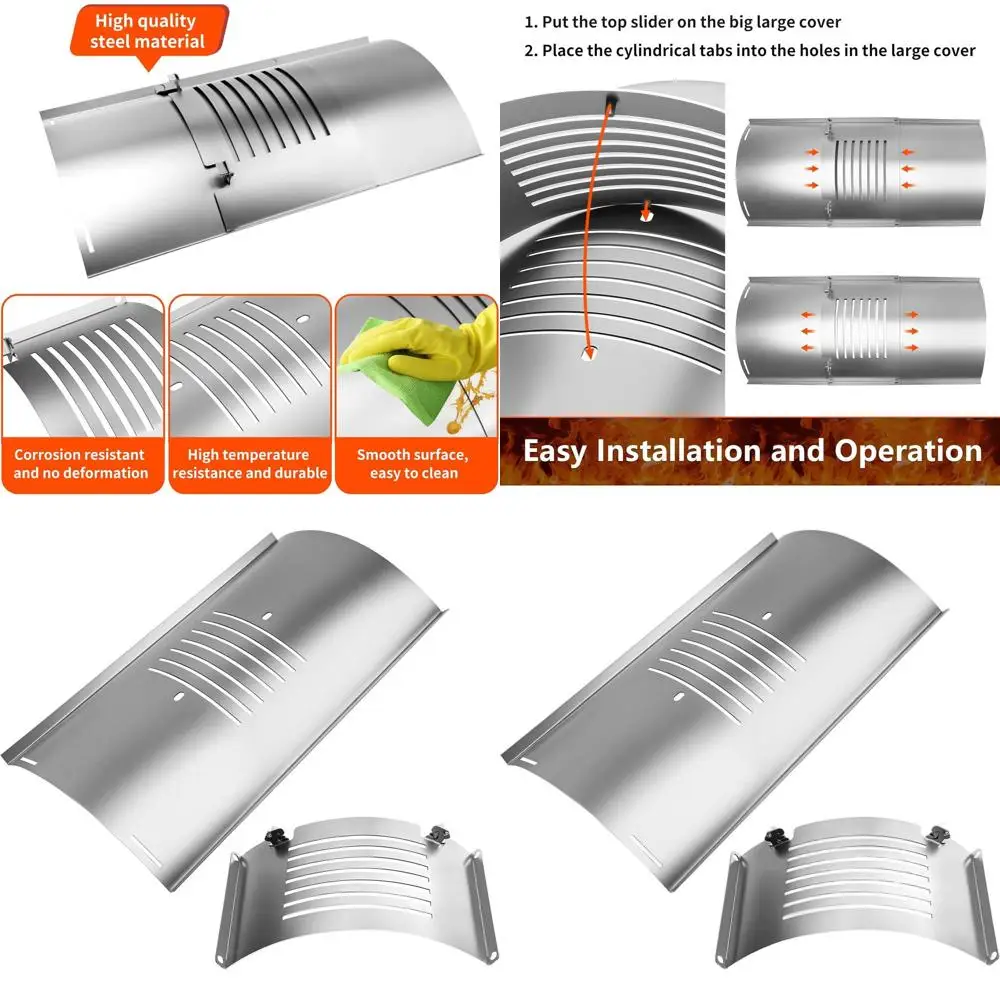 High quality steel material

Corrosion resistant and no deformation

High temperature resistance and durable

Smooth surface, easy to clean

1. Put the top slider on the big large cover

2. Place the cylindrical tabs into the holes in the large cover

Easy Installation and Operation