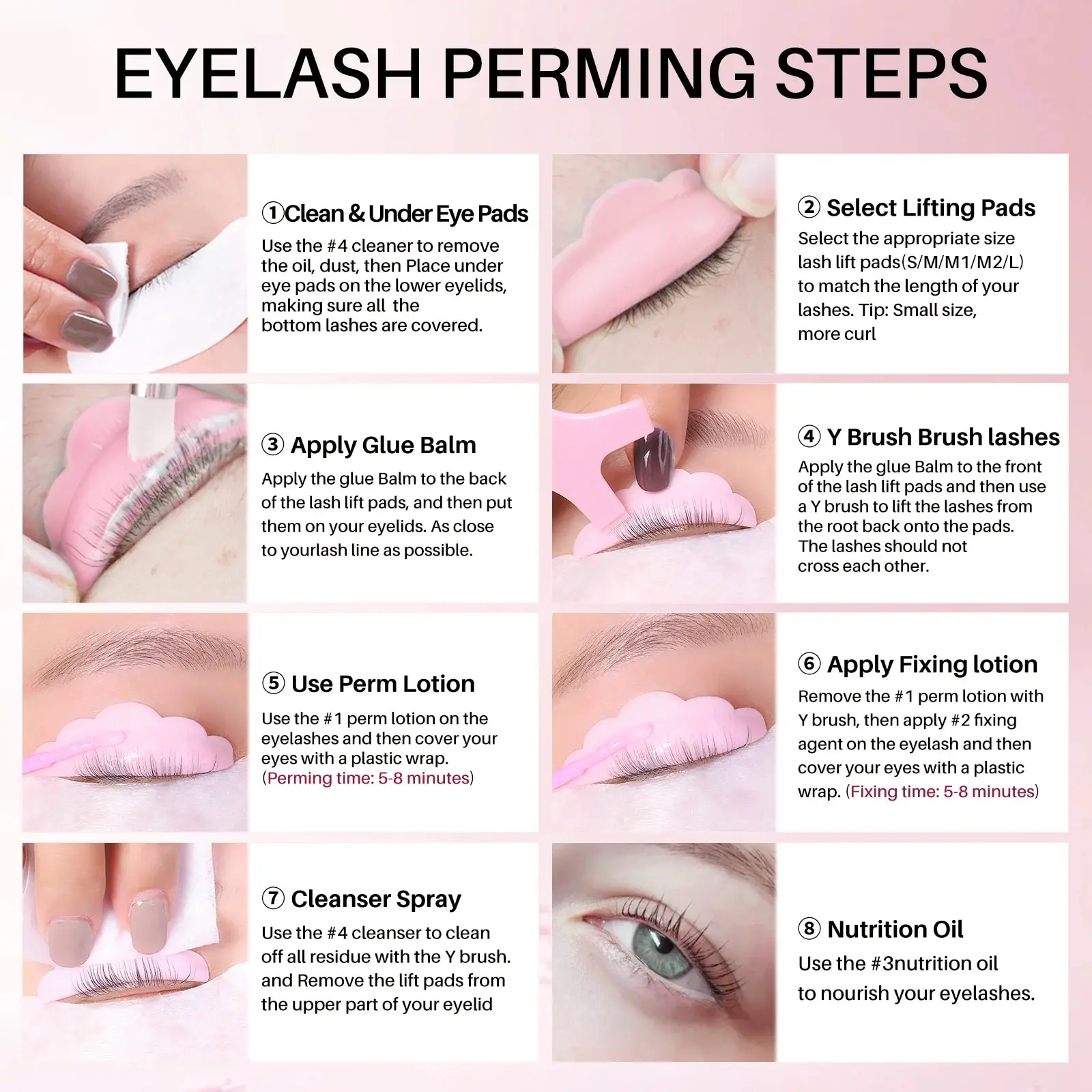 EYELASH PERMING STEPS

①Clean & Under Eye Pads
Use the #4 cleaner to remove the oil, dust, then Place under eye pads on the lower eyelids, making sure all the bottom lashes are covered.

② Select Lifting Pads
Select the appropriate size lash lift pads(S/M/M1/M2/L) to match the length of your lashes. Tip: Small size, more curl

③ Apply Glue Balm
Apply the glue Balm to the back of the lash lift pads, and then put them on your eyelids. As close to yourlash line as possible.

④ Y Brush Brush lashes
Apply the glue Balm to the front of the lash lift pads and then use a Y brush to lift the lashes from the root back onto the pads. The lashes should not cross each other.

⑤ Use Perm Lotion
Use the #1 perm lotion on the eyelashes and then cover your eyes with a plastic wrap. (Perming time: 5-8 minutes)

⑥ Apply Fixing lotion
Remove the #1 perm lotion with Y brush, then apply #2 fixing agent on the eyelash and then cover your eyes with a plastic wrap. (Fixing time: 5-8 minutes)

⑦ Cleanser Spray
Use the #4 cleanser to clean off all residue with the Y brush. and Remove the lift pads from the upper part of your eyelid

⑧ Nutrition Oil
Use the #3nutrition oil to nourish your eyelashes.