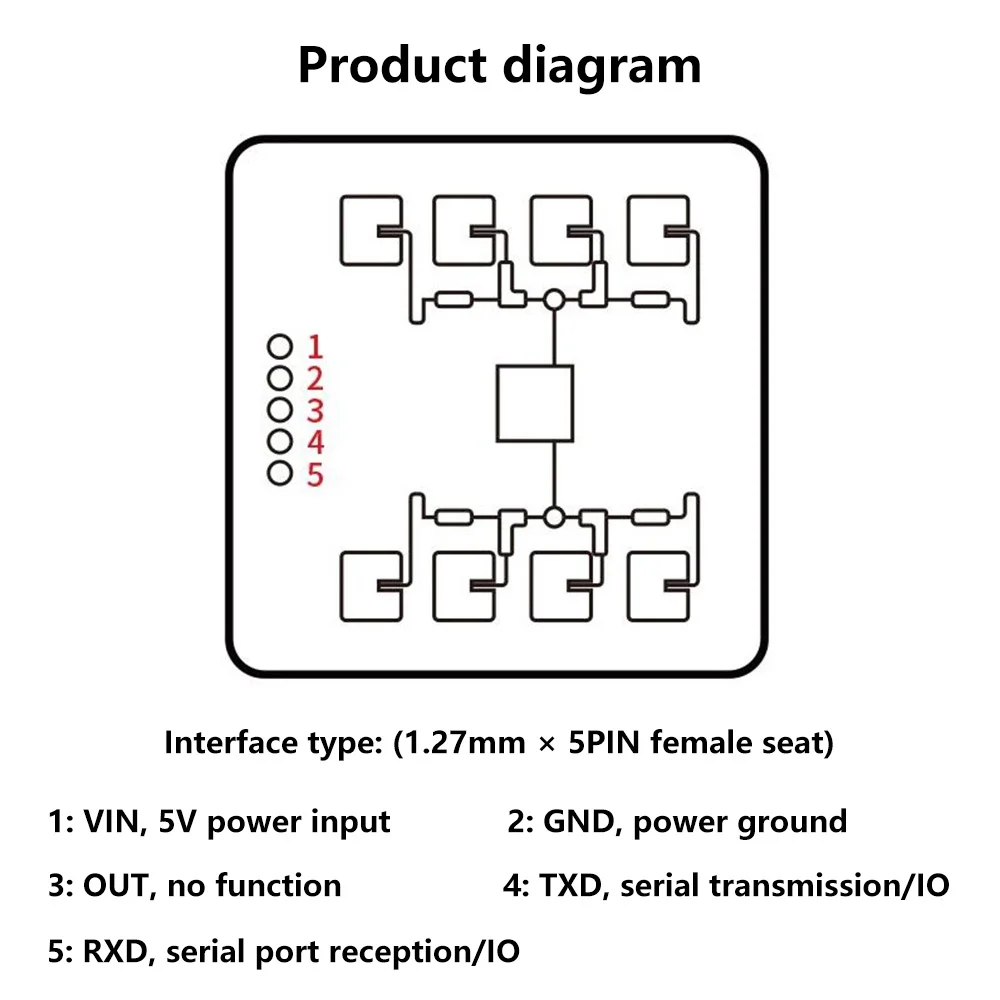 Product diagram

1
2
3
4
5

Interface type: (1.27mm × 5PIN female seat)

1: VIN, 5V power input

2: GND, power ground

3: OUT, no function

4: TXD, serial transmission/IO

5: RXD, serial port reception/IO