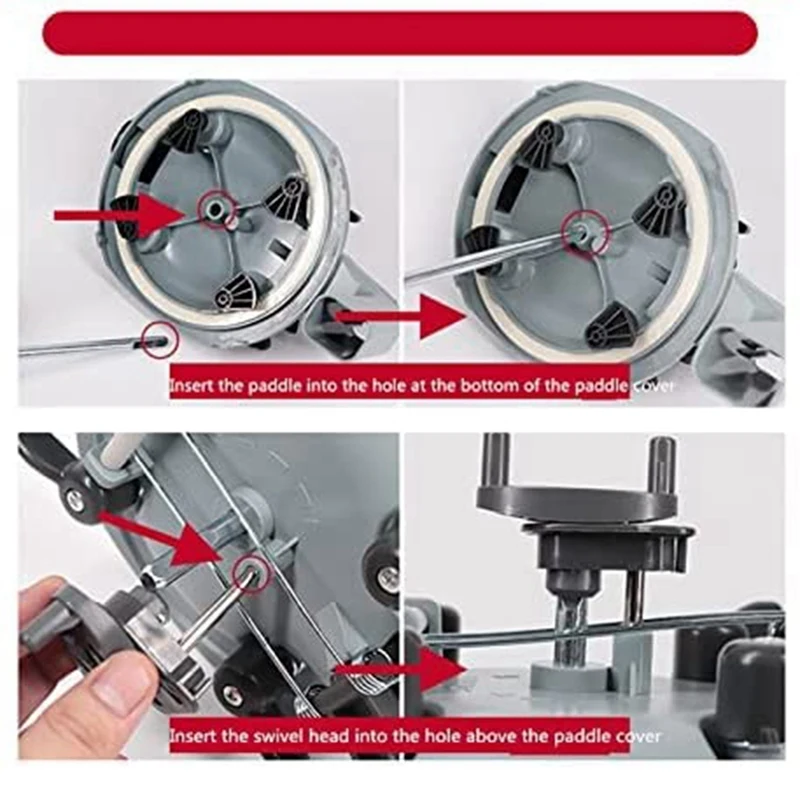 Insert the paddle into the hole at the bottom of the paddle cover

Insert the swivel head into the hole above the paddle cover