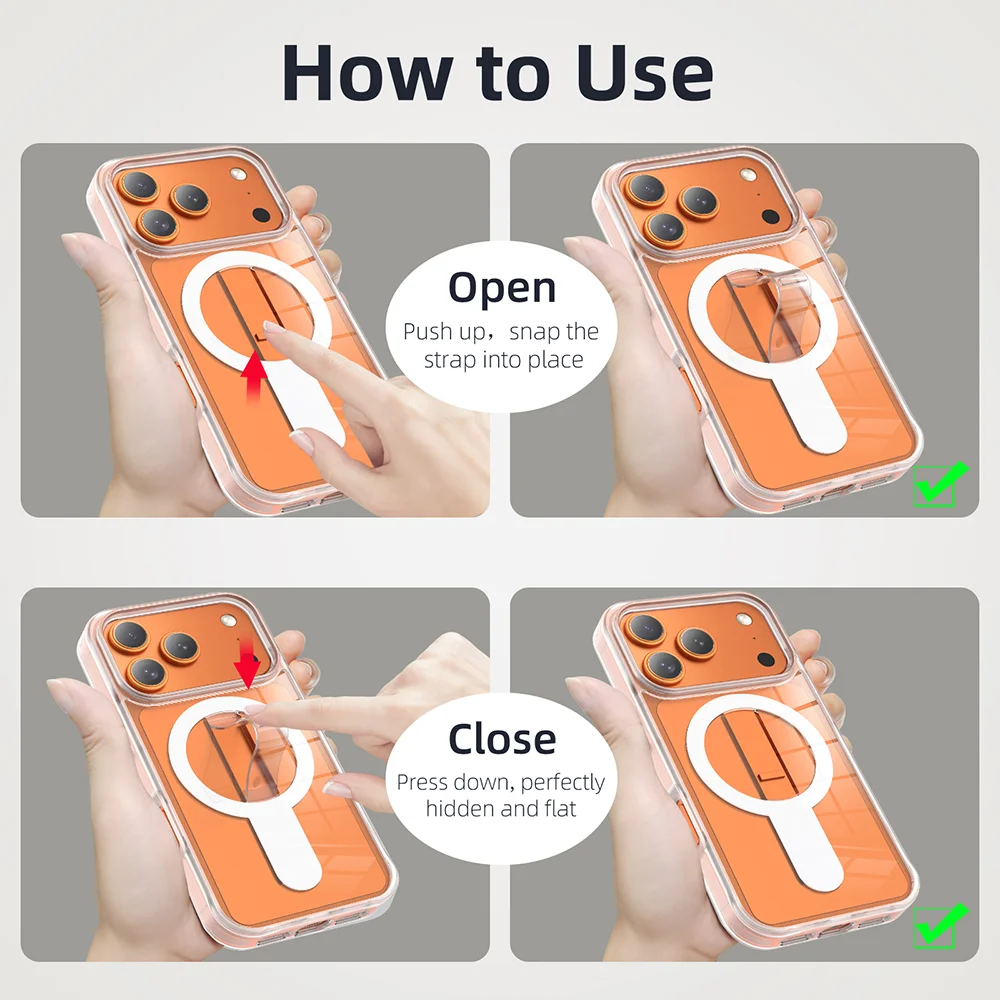 How to Use

Open
Push up，snap the strap into place

Close
Press down, perfectly hidden and flat