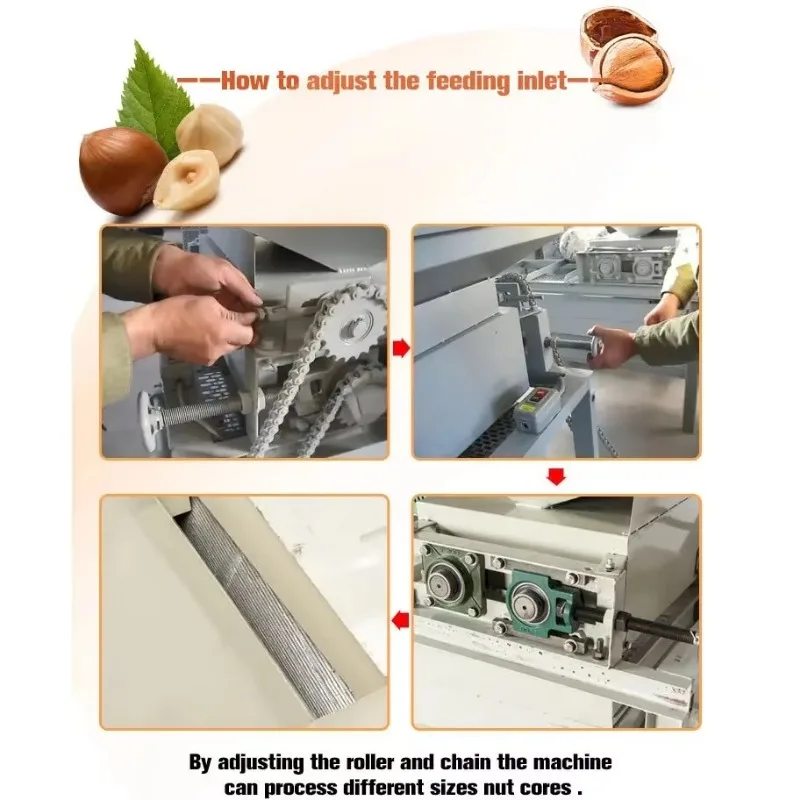 ——How to adjust the feeding inlet——

By adjusting the roller and chain the machine can process different sizes nut cores .