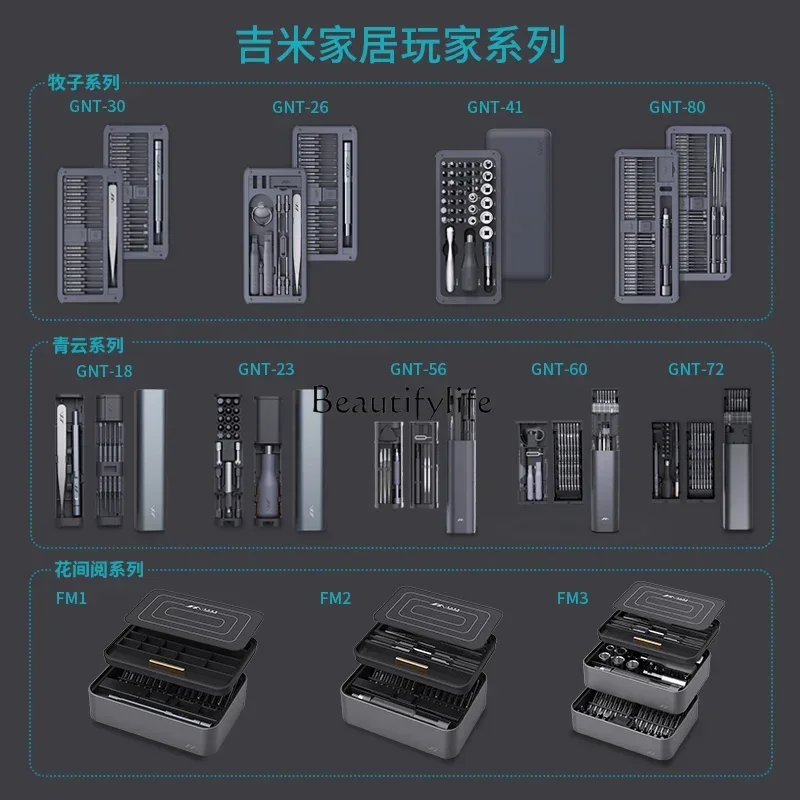 吉米家居玩家系列

牧子系列

GNT-30

GNT-26

GNT-41

GNT-80

青云系列

GNT-18

GNT-23

GNT-56

GNT-60

GNT-72

Beautifylife

花间阅系列

FM1

FM2

FM3