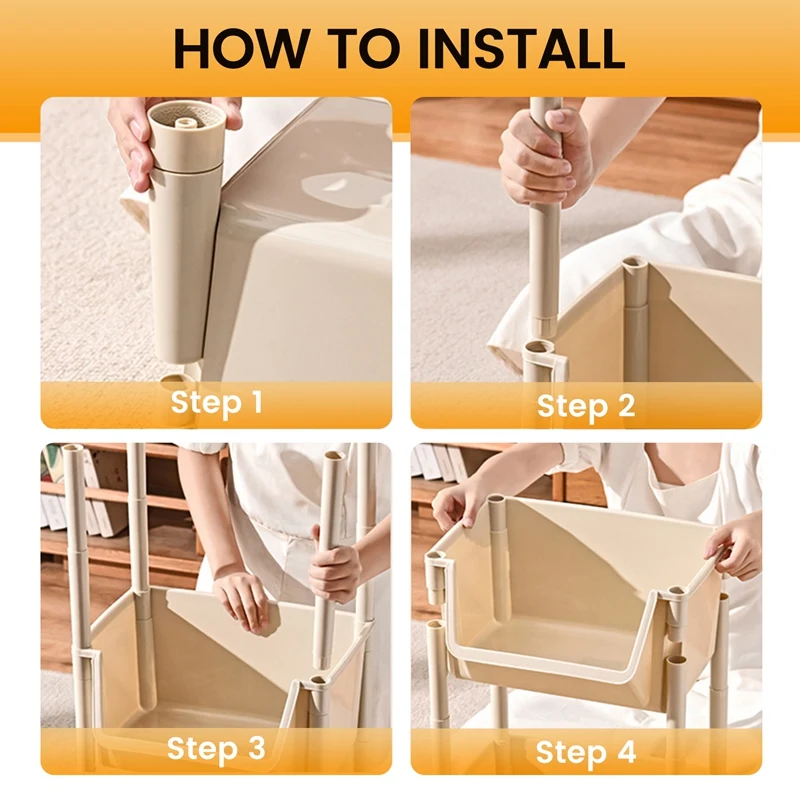 HOW TO INSTALL

Step 1

Step 2

Step 3

Step 4