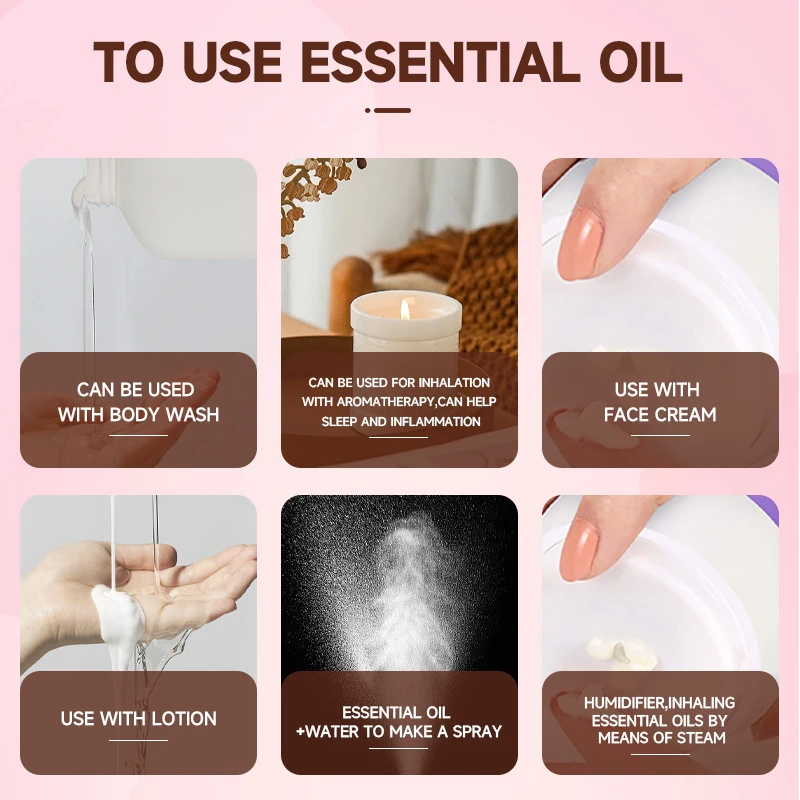 TO USE ESSENTIAL OIL

CAN BE USED WITH BODY WASH

CAN BE USED FOR INHALATION WITH AROMATHERAPY,CAN HELP SLEEP AND INFLAMMATION

USE WITH FACE CREAM

USE WITH LOTION

ESSENTIAL OIL +WATER TO MAKE A SPRAY

HUMIDIFIER,INHALING ESSENTIAL OILS BY MEANS OF STEAM