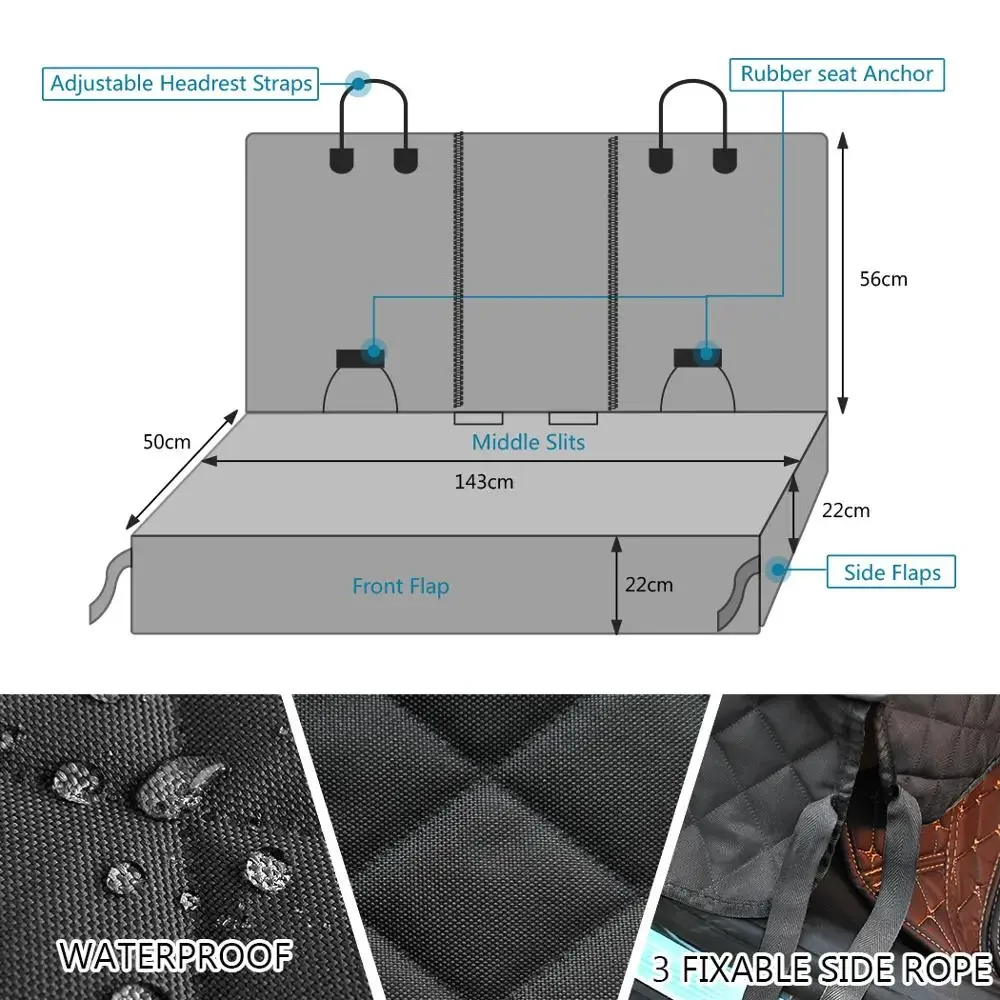 Adjustable Headrest Straps

Rubber seat Anchor

56cm

50cm

Middle Slits

143cm

22cm

Side Flaps

Front Flap

22cm

WATERPROOF

3 FIXABLE SIDE ROPE