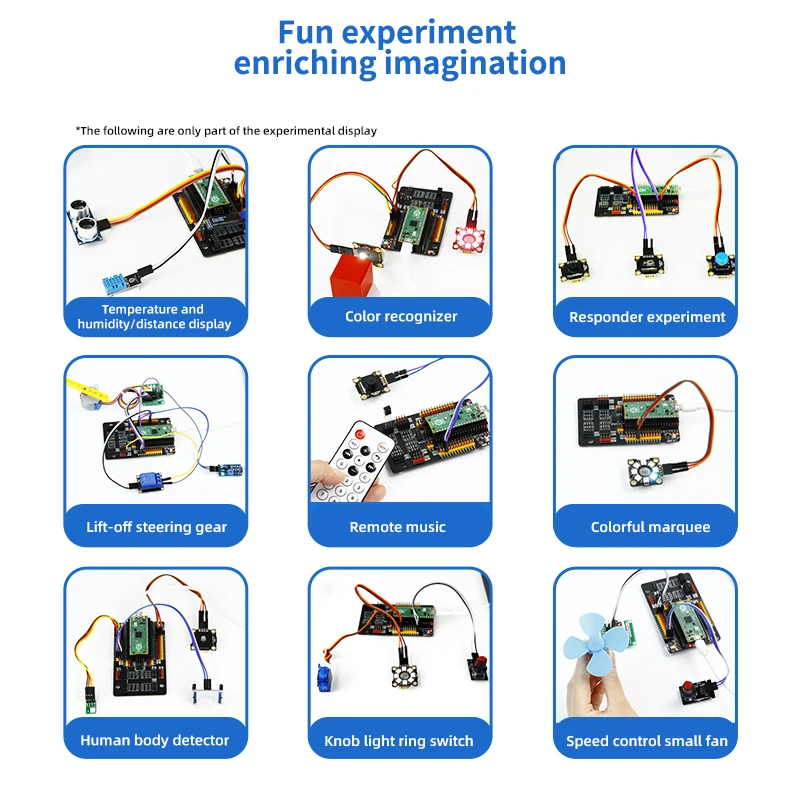 Fun experiment
enriching imagination

*The following are only part of the experimental display

Temperature and humidity/distance display

Color recognizer

Responder experiment

Lift-off steering gear

Remote music

Colorful marquee

Human body detector

Knob light ring switch

Speed control small fan