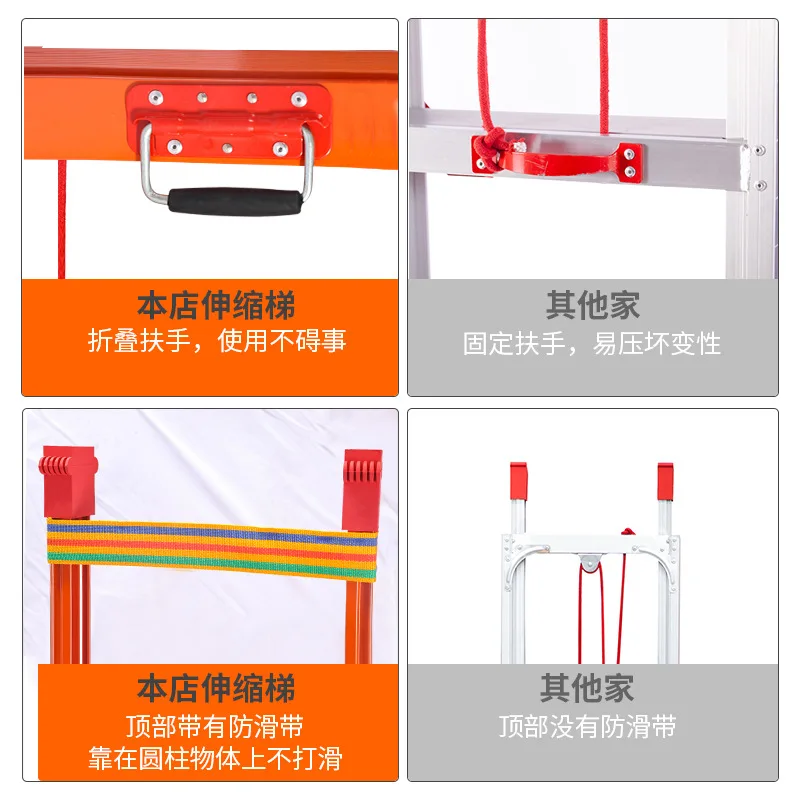 本店伸缩梯
折叠扶手，使用不碍事

其他家
固定扶手，易压坏变性

本店伸缩梯
顶部带有防滑带
靠在圆柱物体上不打滑

其他家
顶部没有防滑带