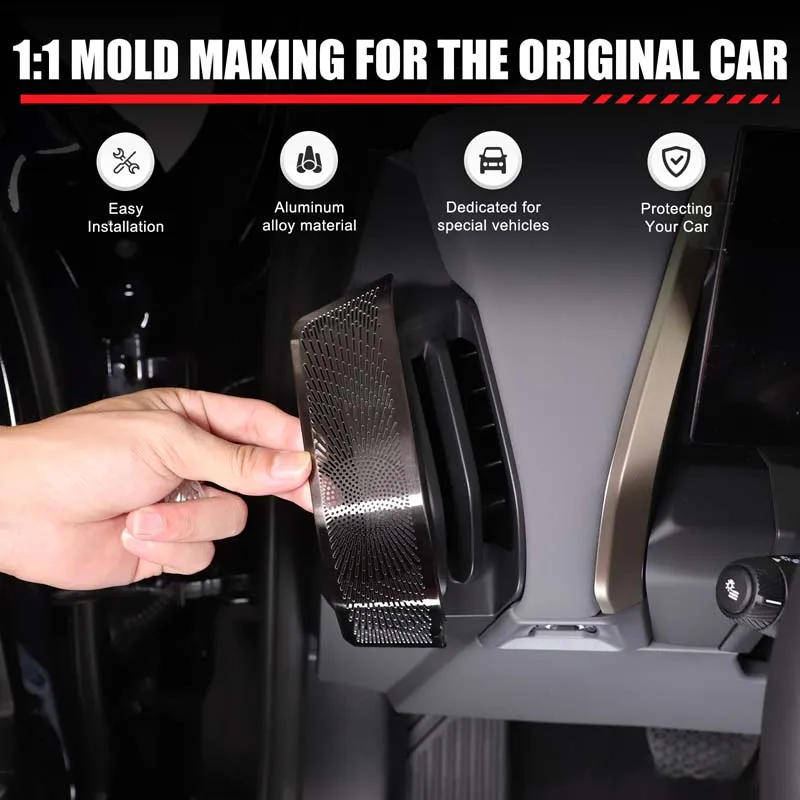 1:1 MOLD MAKING FOR THE ORIGINAL CAR

Easy Installation

Aluminum alloy material

Dedicated for special vehicles

Protecting Your Car