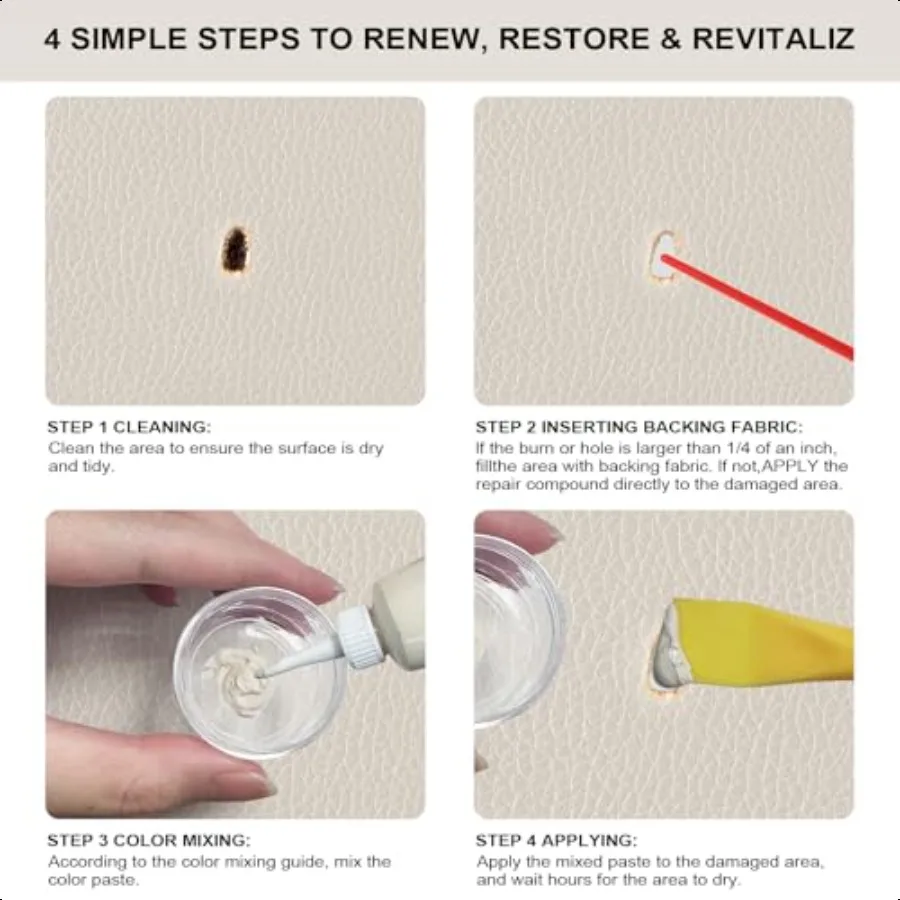 4 SIMPLE STEPS TO RENEW, RESTORE & REVITALIZ

STEP 1 CLEANING:
Clean the area to ensure the surface is dry and tidy.

STEP 2 INSERTING BACKING FABRIC:
If the burn or hole is larger than 1/4 of an inch, fillthe area with backing fabric. If not,APPLY the repair compound directly to the damaged area.

STEP 3 COLOR MIXING:
According to the color mixing guide, mix the color paste.

STEP 4 APPLYING:
Apply the mixed paste to the damaged area, and wait hours for the area to dry.