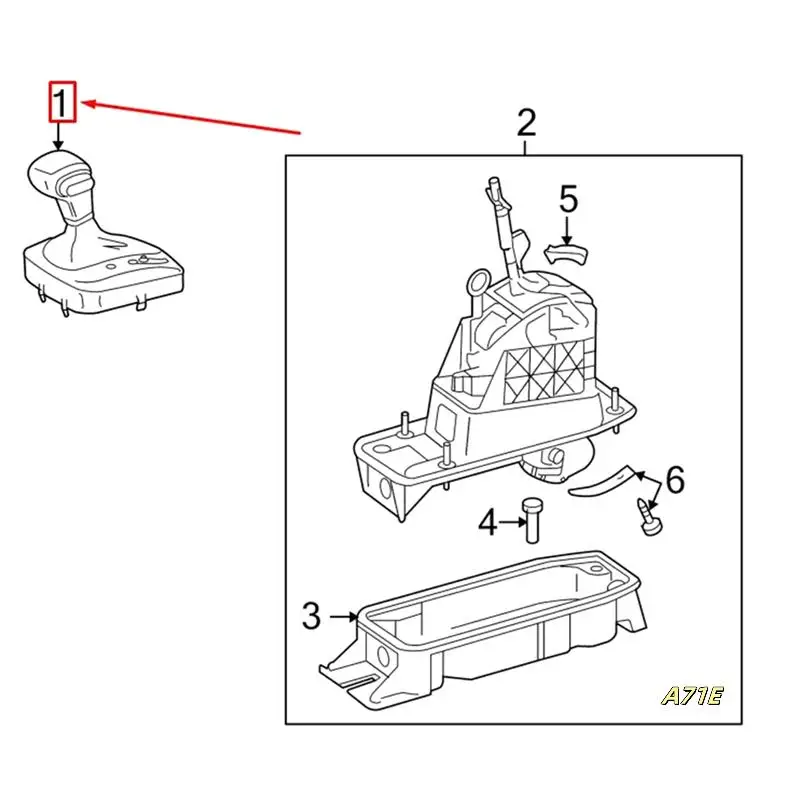 1
2
5
6
4
3
A71E