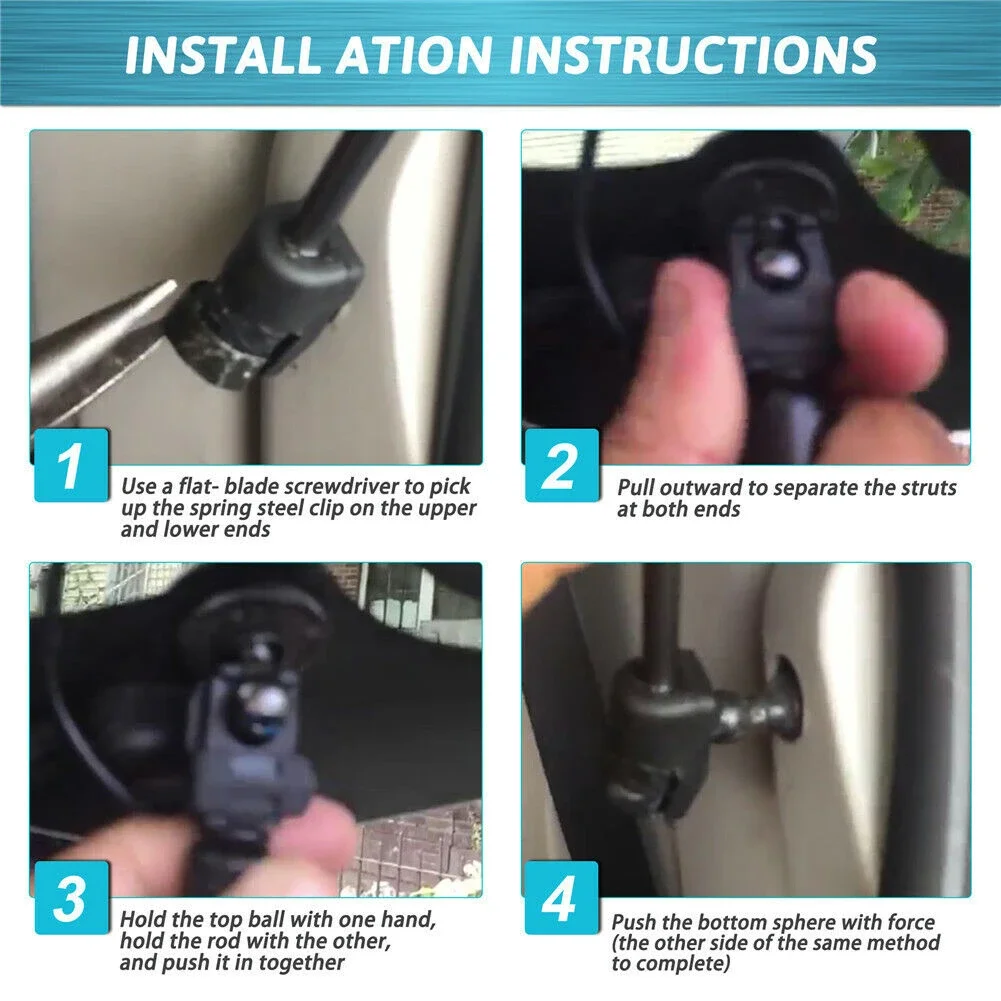 INSTALL ATION INSTRUCTIONS

1
Use a flat- blade screwdriver to pick up the spring steel clip on the upper and lower ends

2
Pull outward to separate the struts at both ends

3
Hold the top ball with one hand, hold the rod with the other, and push it in together

4
Push the bottom sphere with force (the other side of the same method to complete)