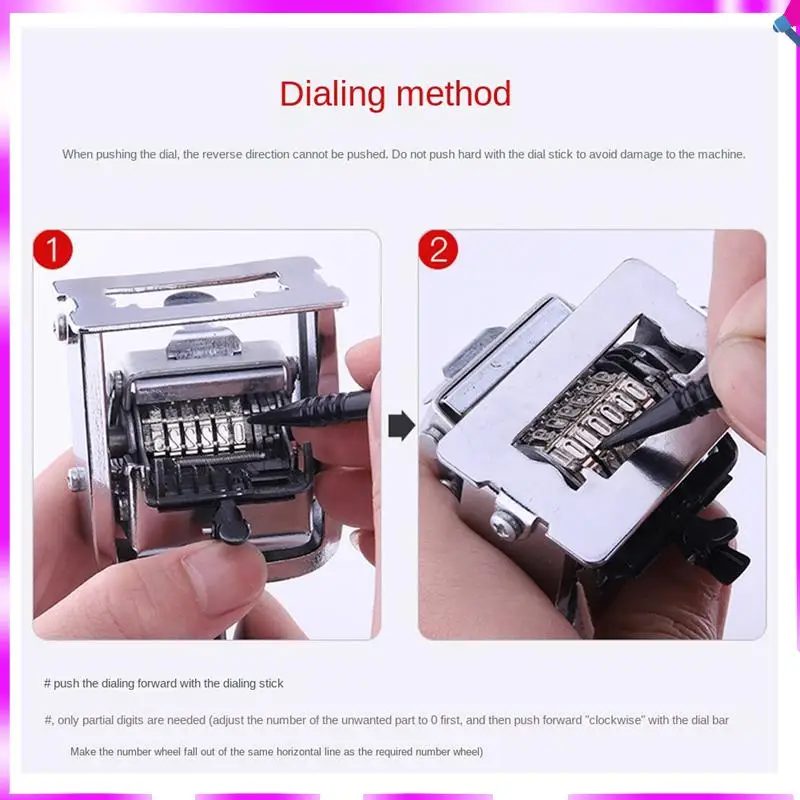 Dialing method

When pushing the dial, the reverse direction cannot be pushed. Do not push hard with the dial stick to avoid damage to the machine.

1

2

# push the dialing forward with the dialing stick

#, only partial digits are needed (adjust the number of the unwanted part to 0 first, and then push forward "clockwise" with the dial bar

Make the number wheel fall out of the same horizontal line as the required number wheel)