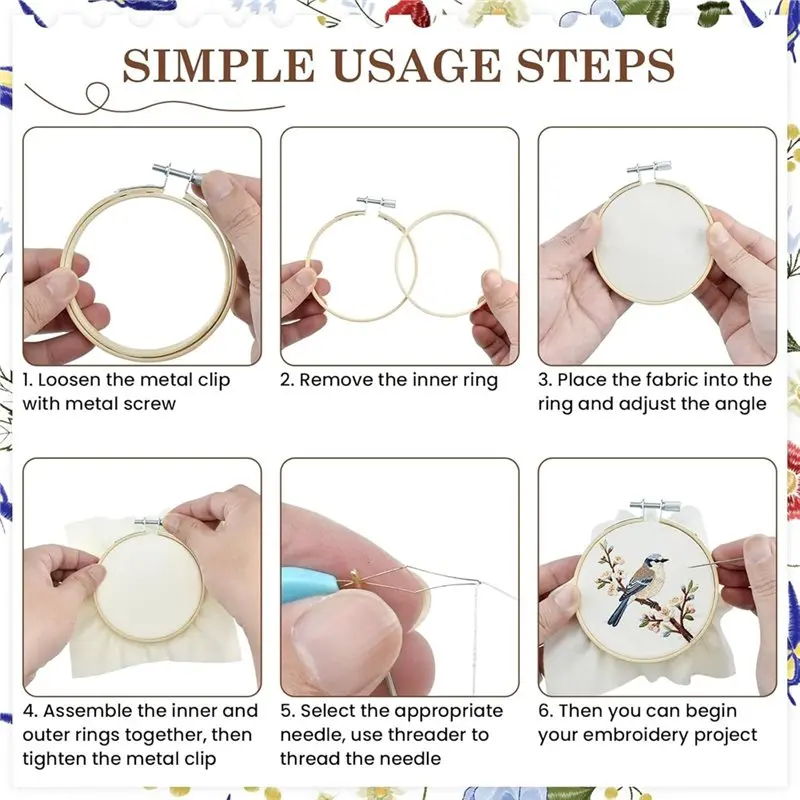 SIMPLE USAGE STEPS

1. Loosen the metal clip with metal screw

2. Remove the inner ring

3. Place the fabric into the ring and adjust the angle

4. Assemble the inner and outer rings together, then tighten the metal clip

5. Select the appropriate needle, use threader to thread the needle

6. Then you can begin your embroidery project