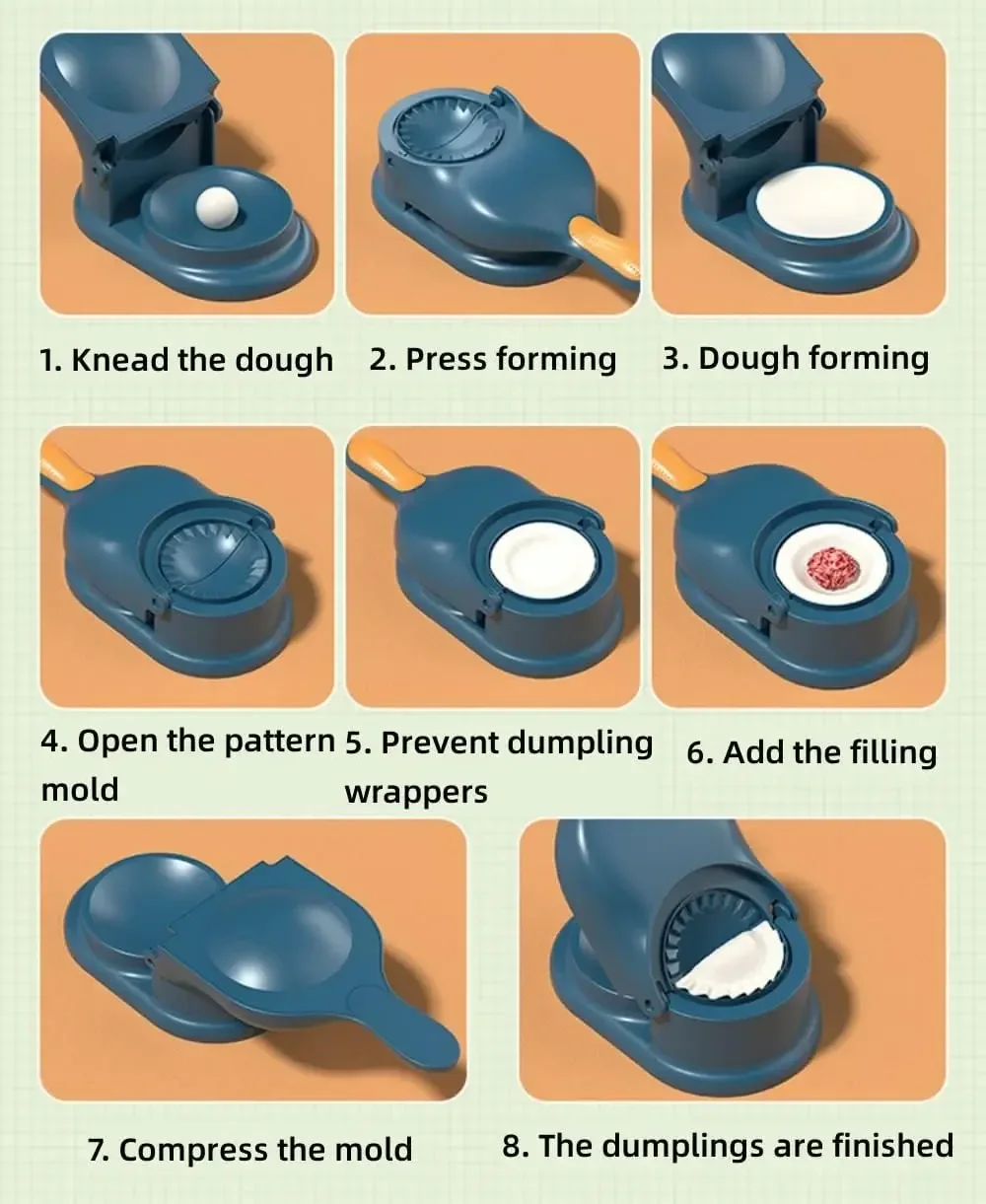 1. Knead the dough

2. Press forming

3. Dough forming

4. Open the pattern mold

5. Prevent dumpling wrappers

6. Add the filling

7. Compress the mold

8. The dumplings are finished