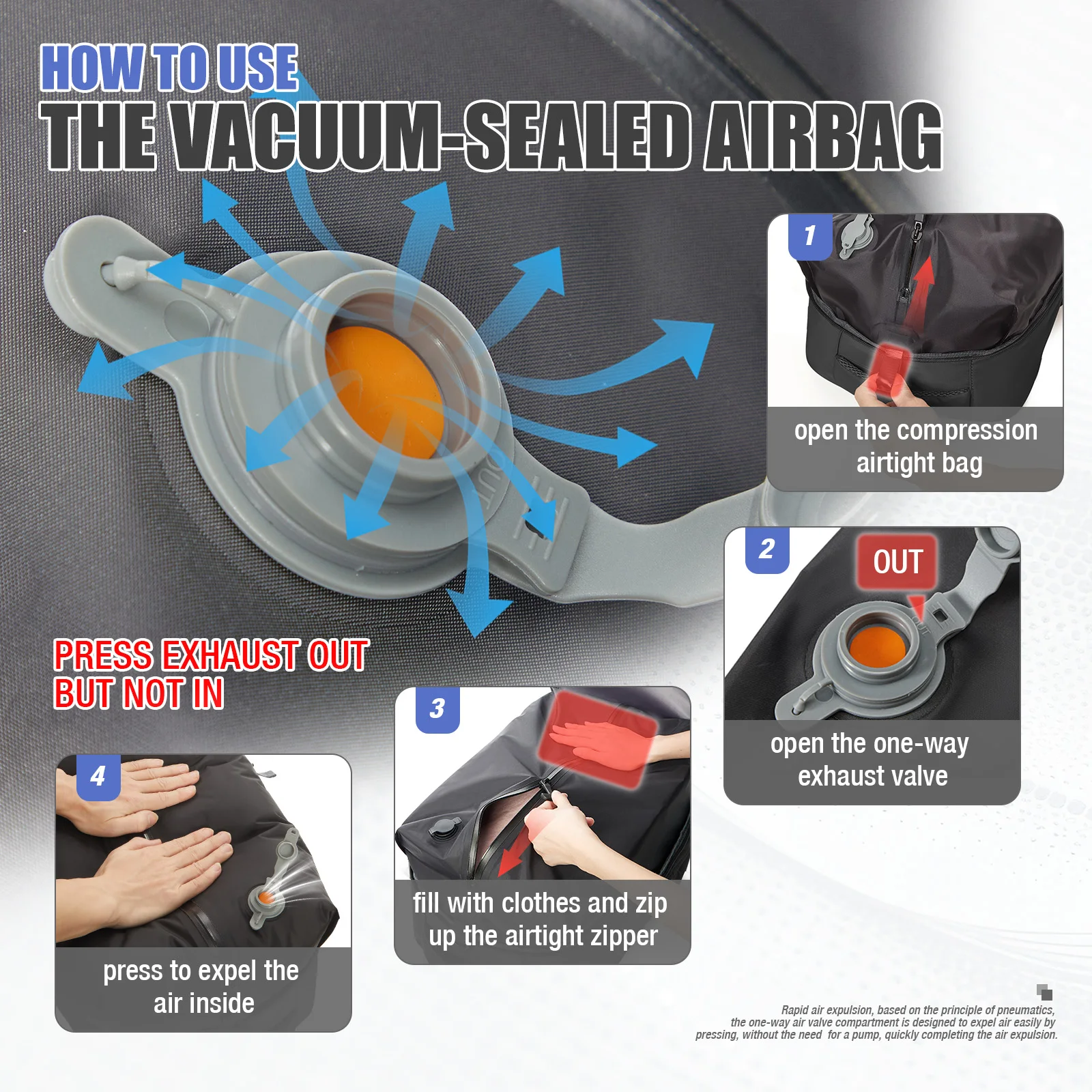 HOW TO USE
THE VACUUM-SEALED AIRBAG

1
open the compression airtight bag

2
OUT
open the one-way exhaust valve

PRESS EXHAUST OUT
BUT NOT IN

3
fill with clothes and zip up the airtight zipper

4
press to expel the air inside

Rapid air expulsion, based on the principle of pneumatics, the one-way air valve compartment is designed to expel air easily by pressing, without the need for a pump, quickly completing the air expulsion.