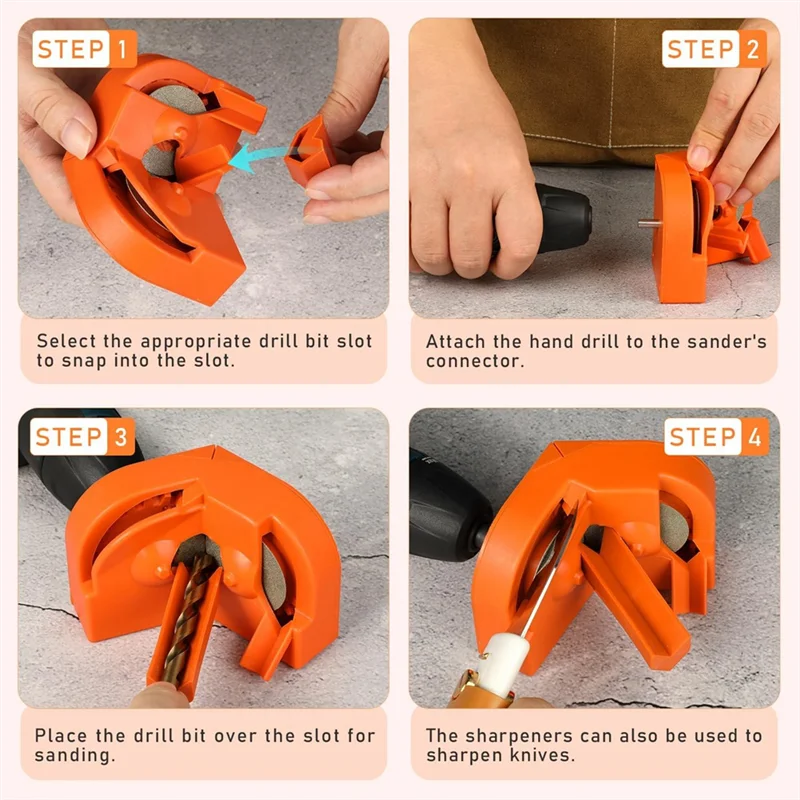 STEP 1

Select the appropriate drill bit slot to snap into the slot.

STEP 2

Attach the hand drill to the sander's connector.

STEP 3

Place the drill bit over the slot for sanding.

STEP 4

The sharpeners can also be used to sharpen knives.