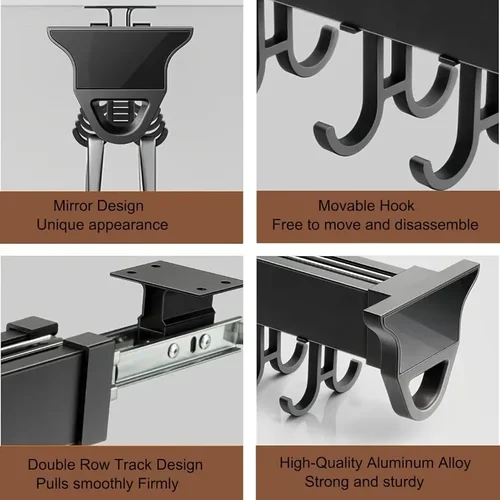 Mirror Design
Unique appearance

Movable Hook
Free to move and disassemble

Double Row Track Design
Pulls smoothly Firmly

High-Quality Aluminum Alloy
Strong and sturdy