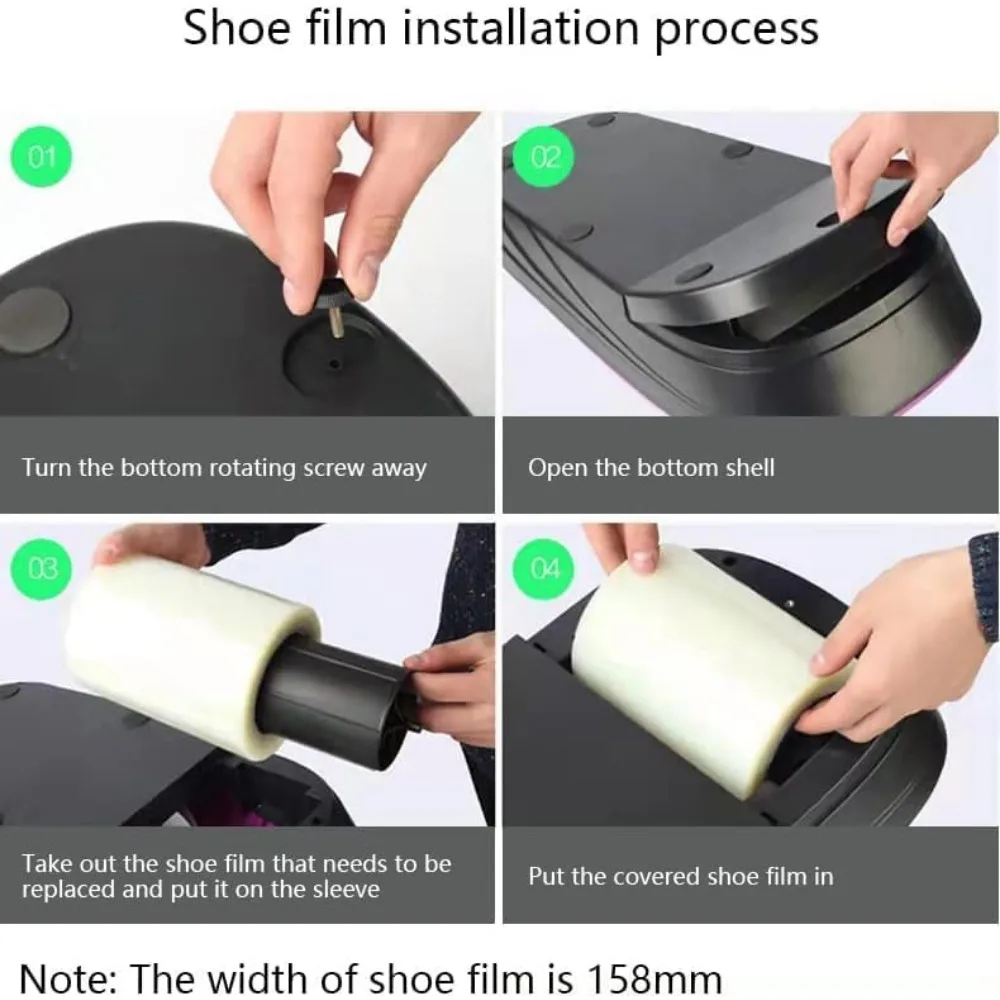 Shoe film installation process

01

Turn the bottom rotating screw away

02

Open the bottom shell

03

Take out the shoe film that needs to be replaced and put it on the sleeve

04

Put the covered shoe film in

Note: The width of shoe film is 158mm