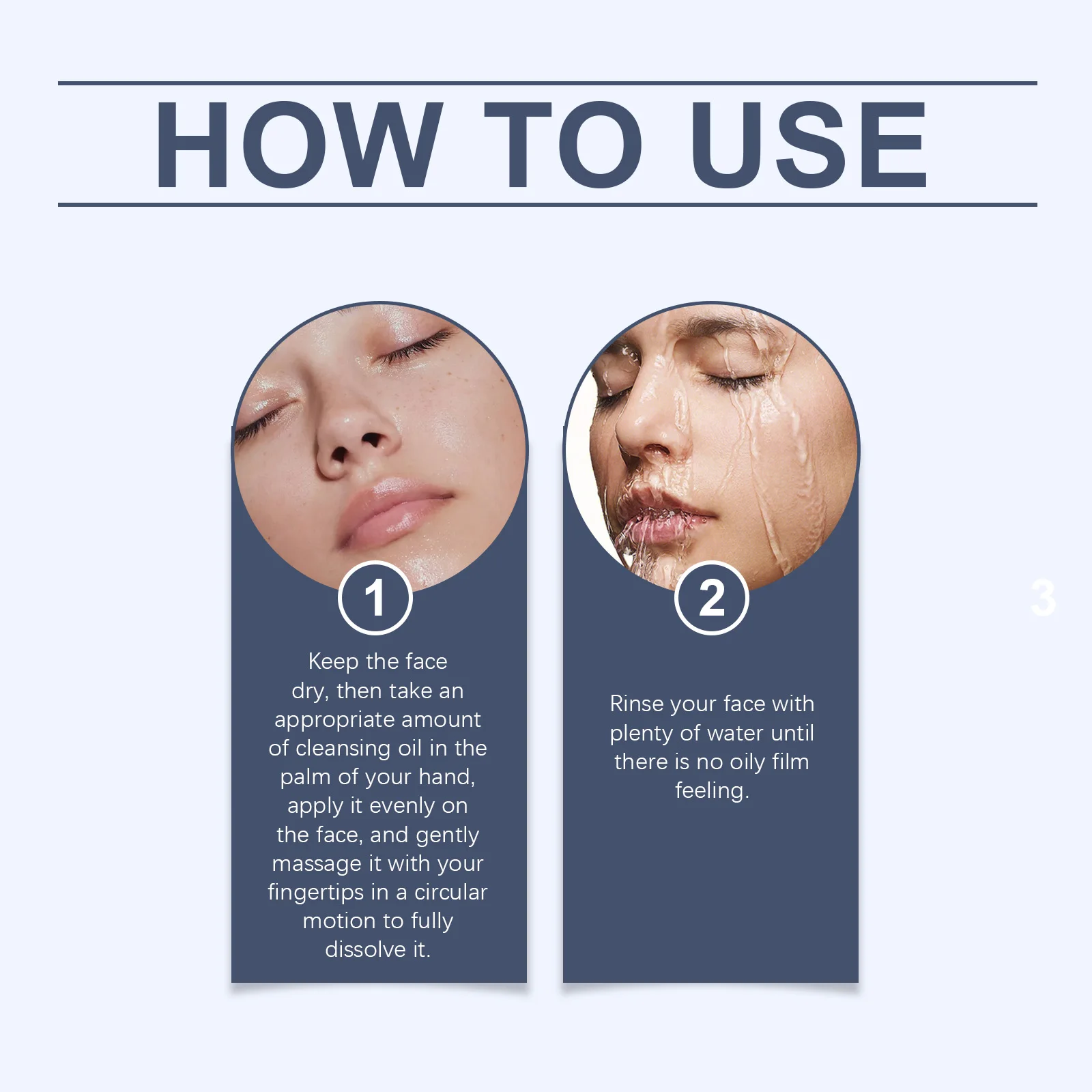 HOW TO USE

1

Keep the face dry, then take an appropriate amount of cleansing oil in the palm of your hand, apply it evenly on the face, and gently massage it with your fingertips in a circular motion to fully dissolve it.

2

Rinse your face with plenty of water until there is no oily film feeling.

3