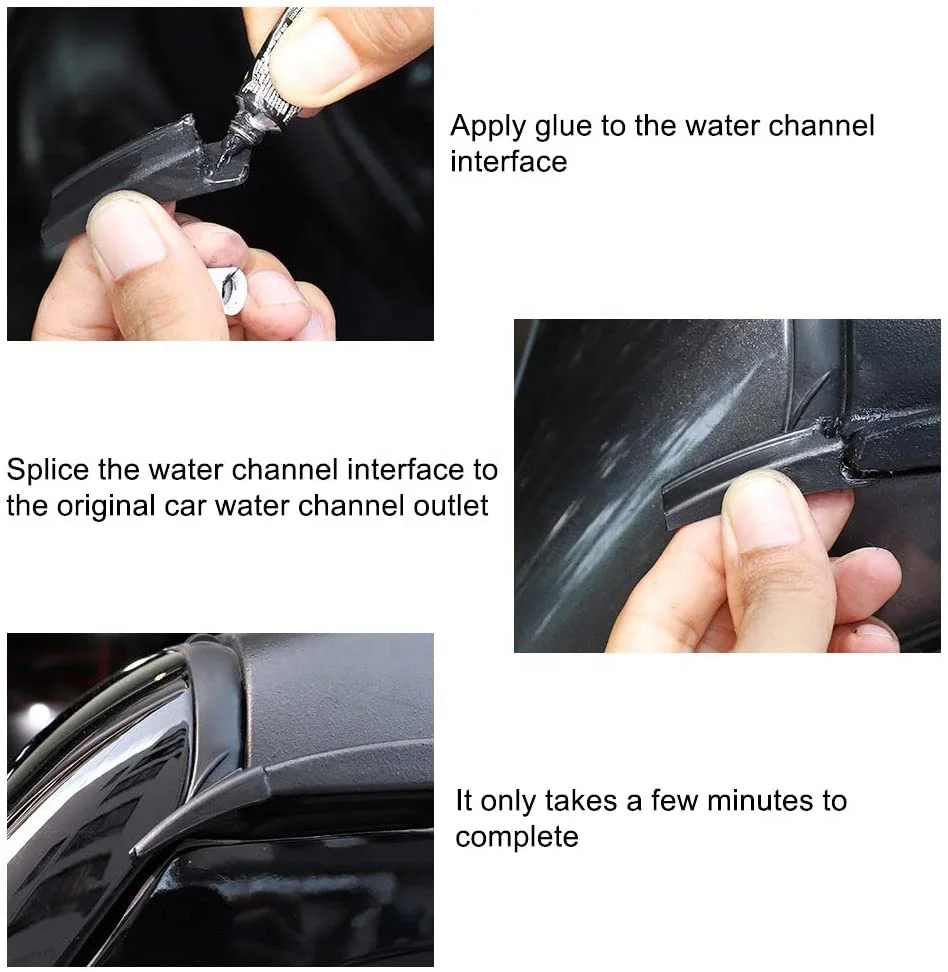 Apply glue to the water channel interface

Splice the water channel interface to the original car water channel outlet

It only takes a few minutes to complete