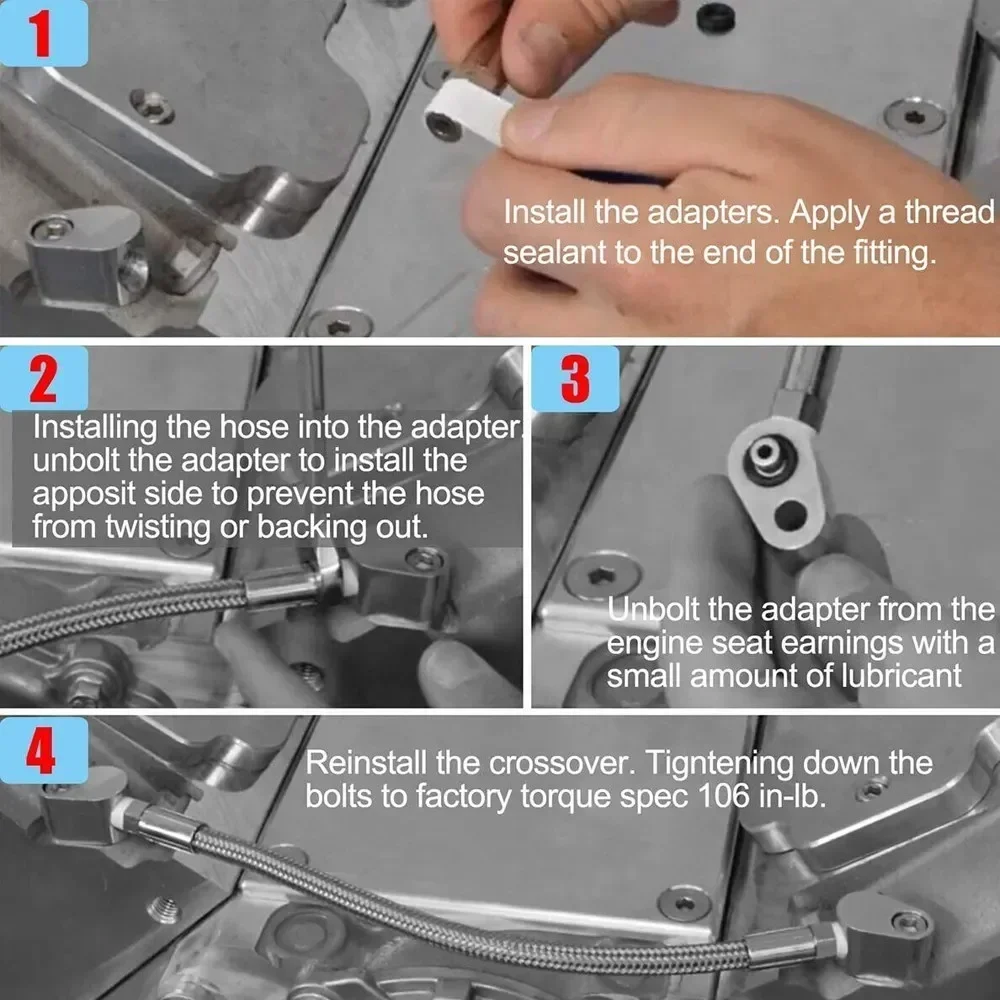 1

Install the adapters. Apply a thread sealant to the end of the fitting.

2

Installing the hose into the adapter. unbolt the adapter to install the apposit side to prevent the hose from twisting or backing out.

3

Unbolt the adapter from the engine seat earnings with a small amount of lubricant

4

Reinstall the crossover. Tigntening down the bolts to factory torque spec 106 in-lb.