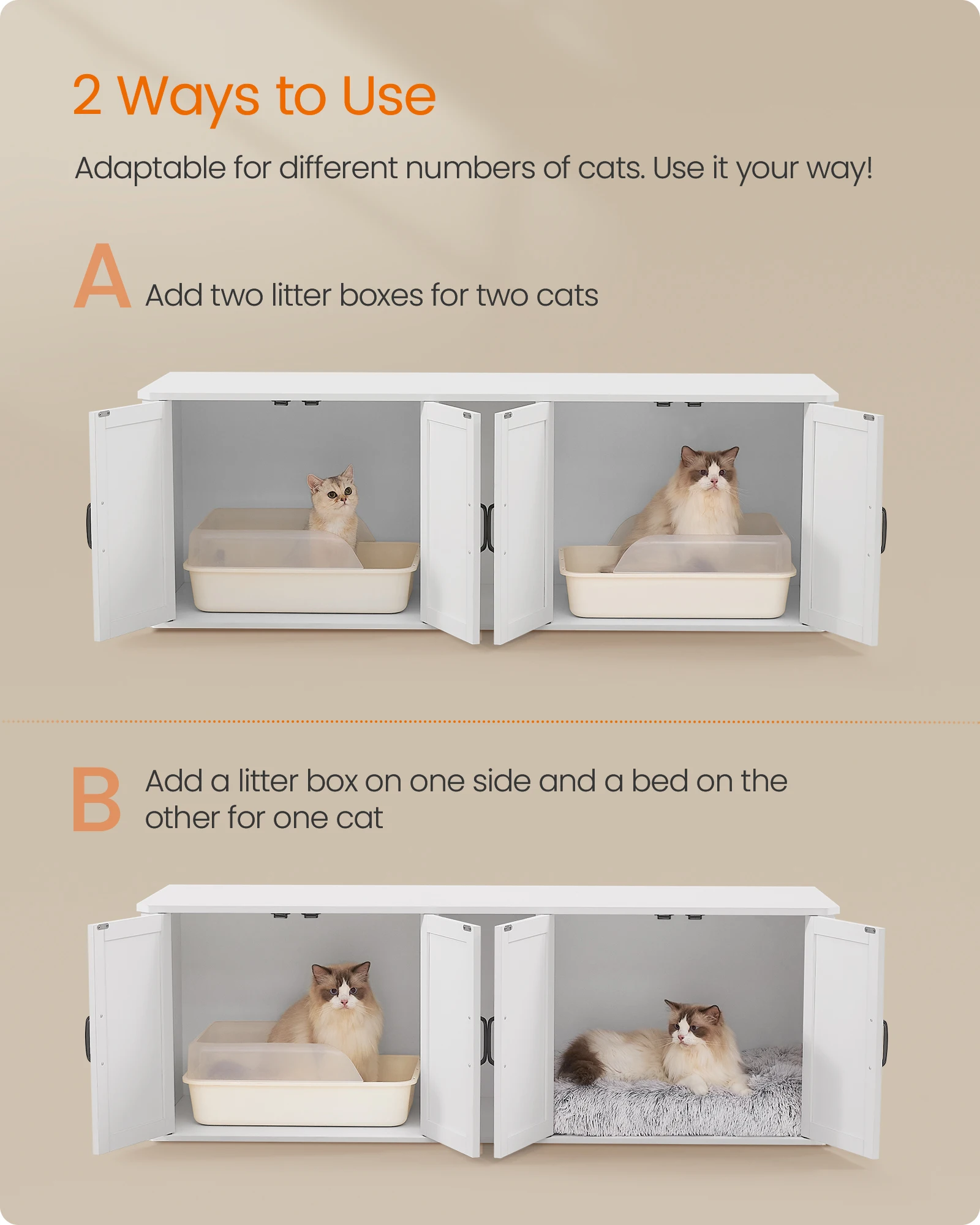 2 Ways to Use

Adaptable for different numbers of cats. Use it your way!

A Add two litter boxes for two cats

B Add a litter box on one side and a bed on the other for one cat