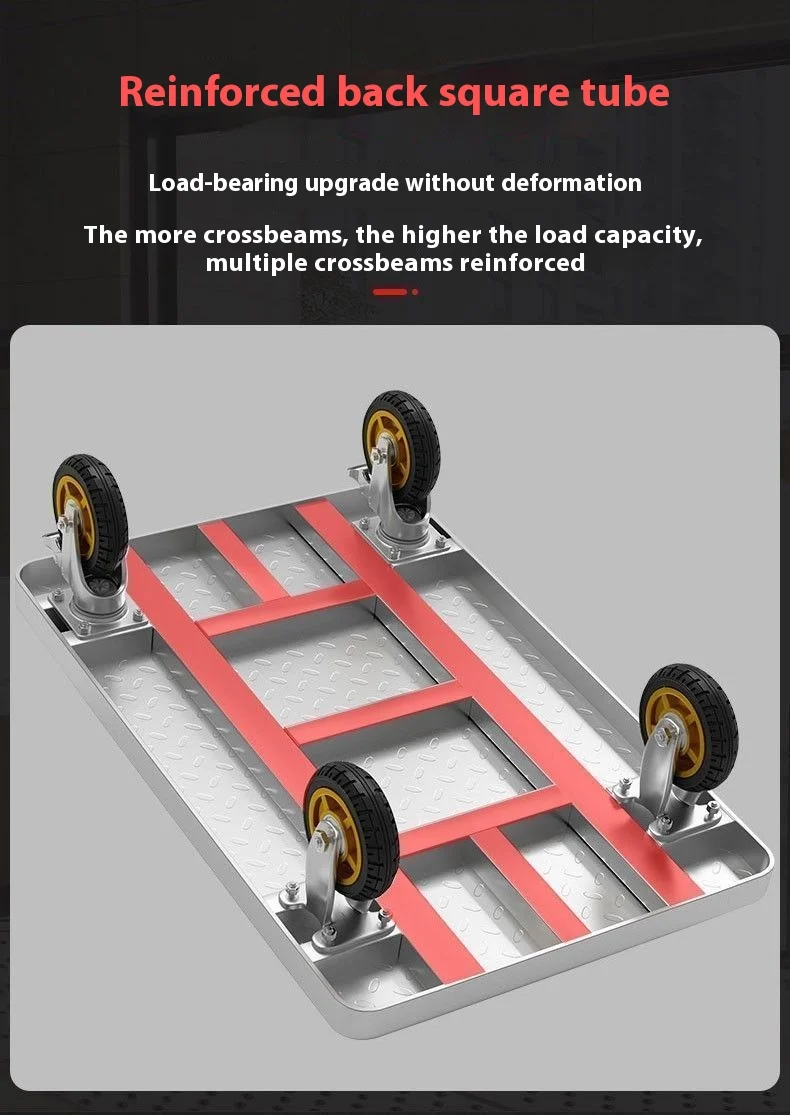 Reinforced back square tube

Load-bearing upgrade without deformation

The more crossbeams, the higher the load capacity, multiple crossbeams reinforced