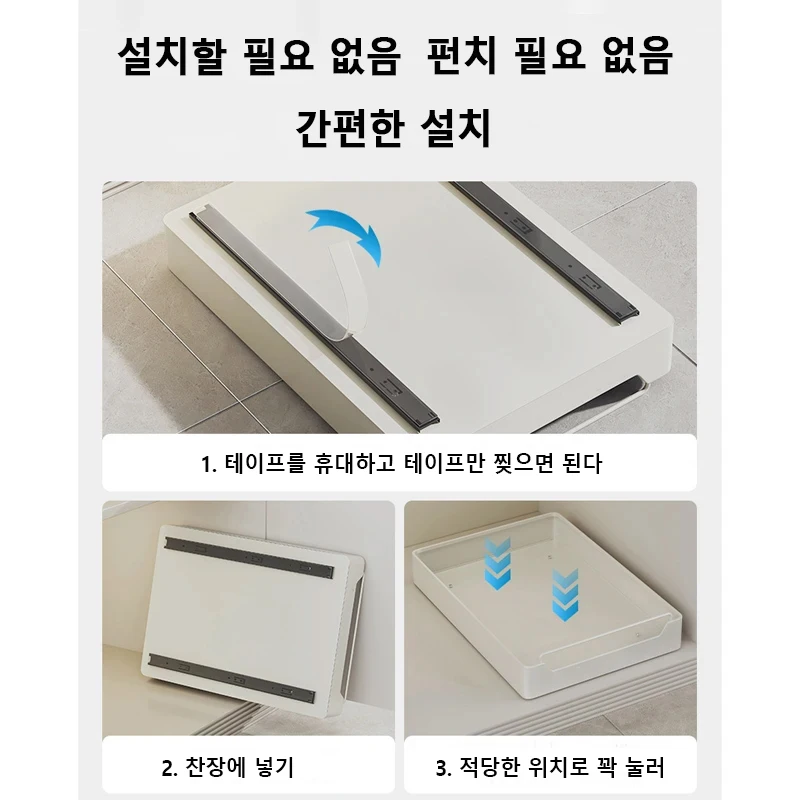 설치할 필요 없음 펀치 필요 없음

간편한 설치

1. 테이프를 휴대하고 테이프만 찢으면 된다

2. 찬장에 넣기

3. 적당한 위치로 꽉 눌러