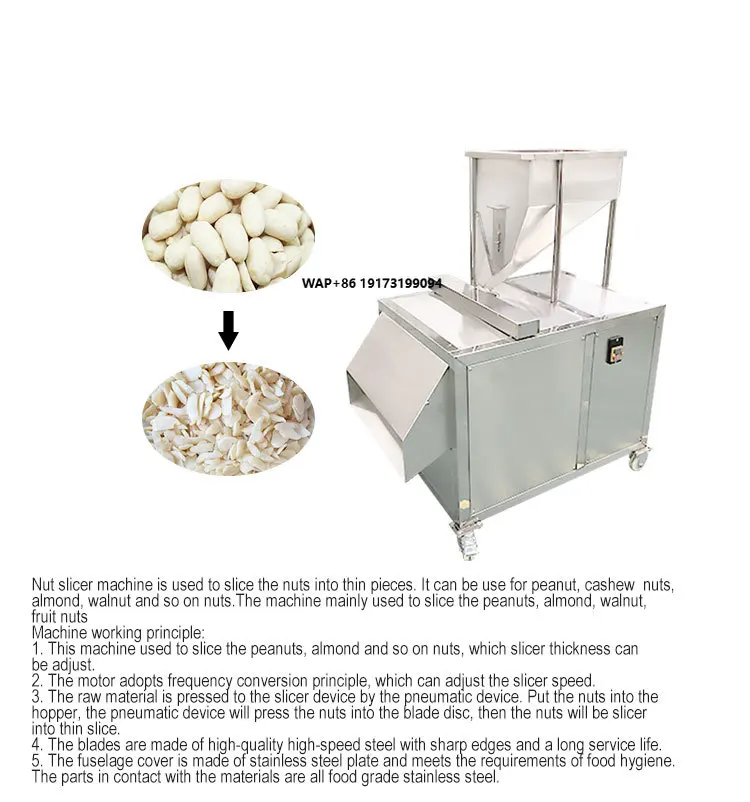 WAP+86 19173199094

Nut slicer machine is used to slice the nuts into thin pieces. It can be use for peanut, cashew nuts, almond, walnut and so on nuts.The machine mainly used to slice the peanuts, almond, walnut, fruit nuts
Machine working principle:
1. This machine used to slice the peanuts, almond and so on nuts, which slicer thickness can be adjust.
2. The motor adopts frequency conversion principle, which can adjust the slicer speed.
3. The raw material is pressed to the slicer device by the pneumatic device. Put the nuts into the hopper, the pneumatic device will press the nuts into the blade disc, then the nuts will be slicer into thin slice.
4. The blades are made of high-quality high-speed steel with sharp edges and a long service life.
5. The fuselage cover is made of stainless steel plate and meets the requirements of food hygiene. The parts in contact with the materials are all food grade stainless steel.