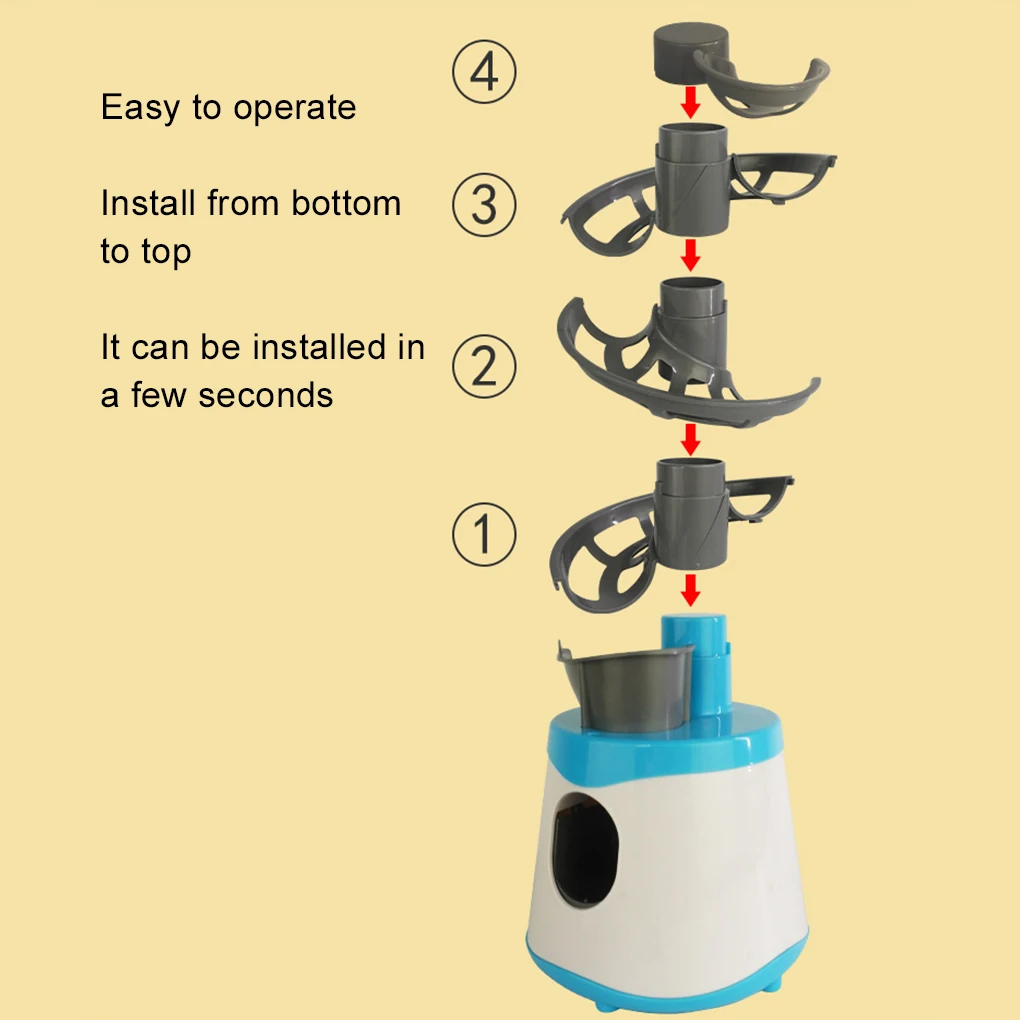 Easy to operate

Install from bottom to top

It can be installed in a few seconds

④

③

②

①