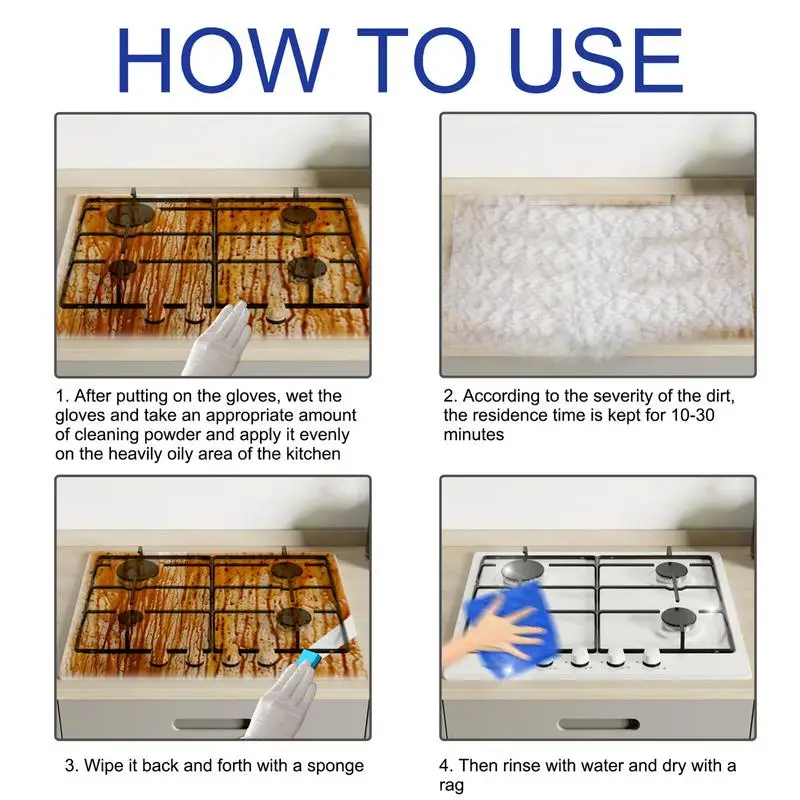 HOW TO USE

1. After putting on the gloves, wet the gloves and take an appropriate amount of cleaning powder and apply it evenly on the heavily oily area of the kitchen

2. According to the severity of the dirt, the residence time is kept for 10-30 minutes

3. Wipe it back and forth with a sponge

4. Then rinse with water and dry with a rag