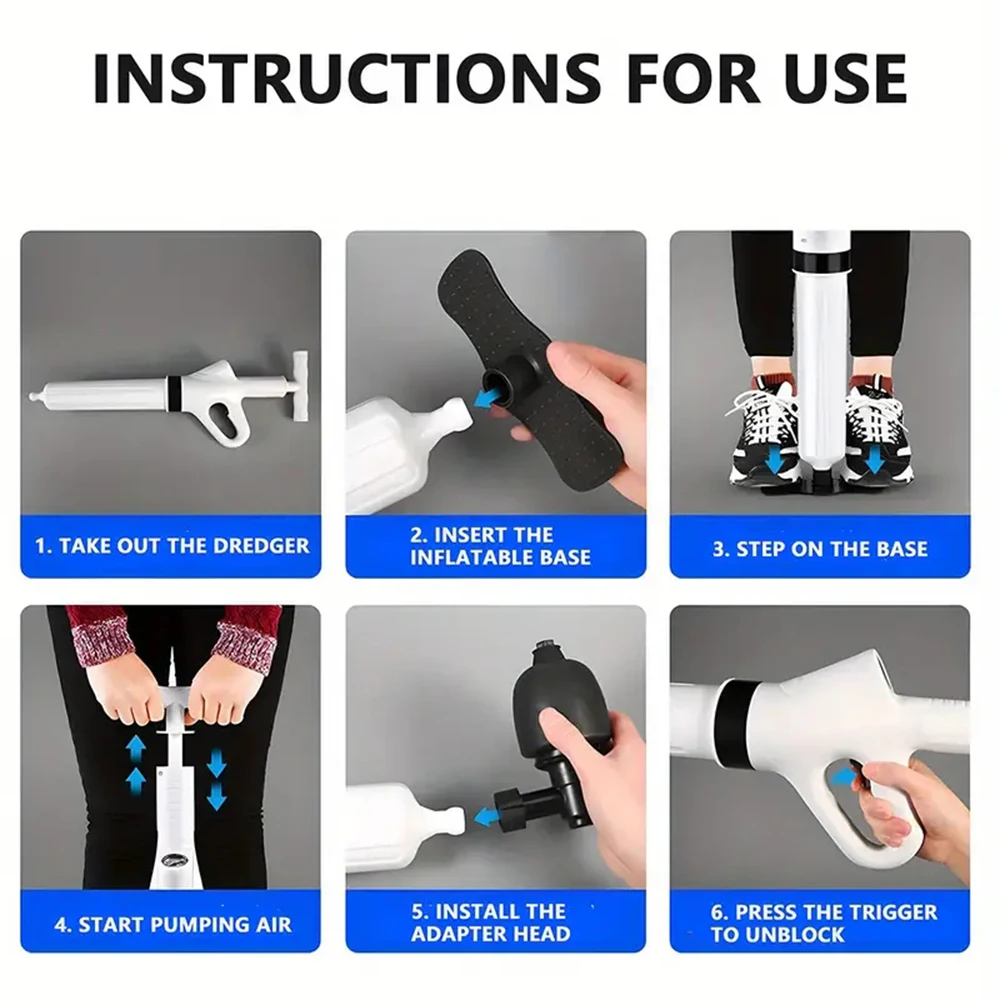 INSTRUCTIONS FOR USE

1. TAKE OUT THE DREDGER

2. INSERT THE INFLATABLE BASE

3. STEP ON THE BASE

4. START PUMPING AIR

5. INSTALL THE ADAPTER HEAD

6. PRESS THE TRIGGER TO UNBLOCK