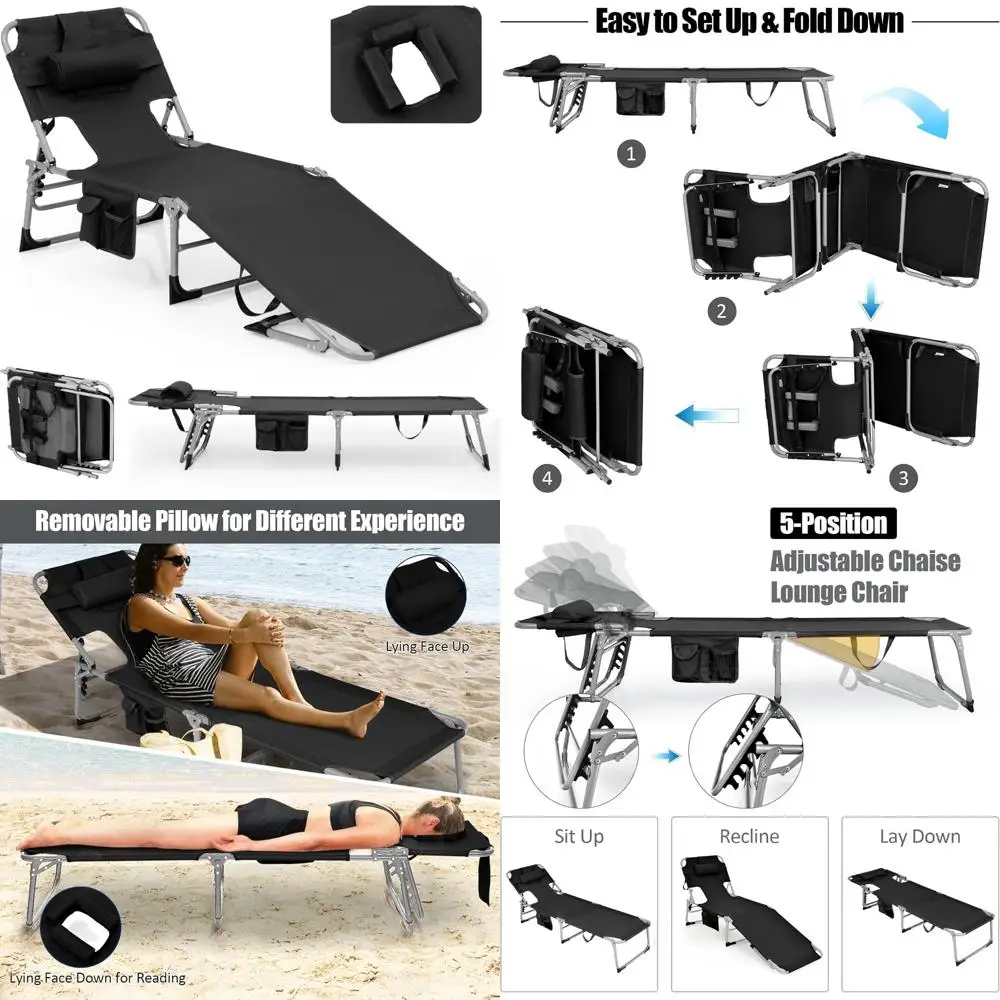 Easy to Set Up & Fold Down

1

2

3

4

Removable Pillow for Different Experience

Lying Face Up

Lying Face Down for Reading

5-Position

Adjustable Chaise Lounge Chair

Sit Up

Recline

Lay Down