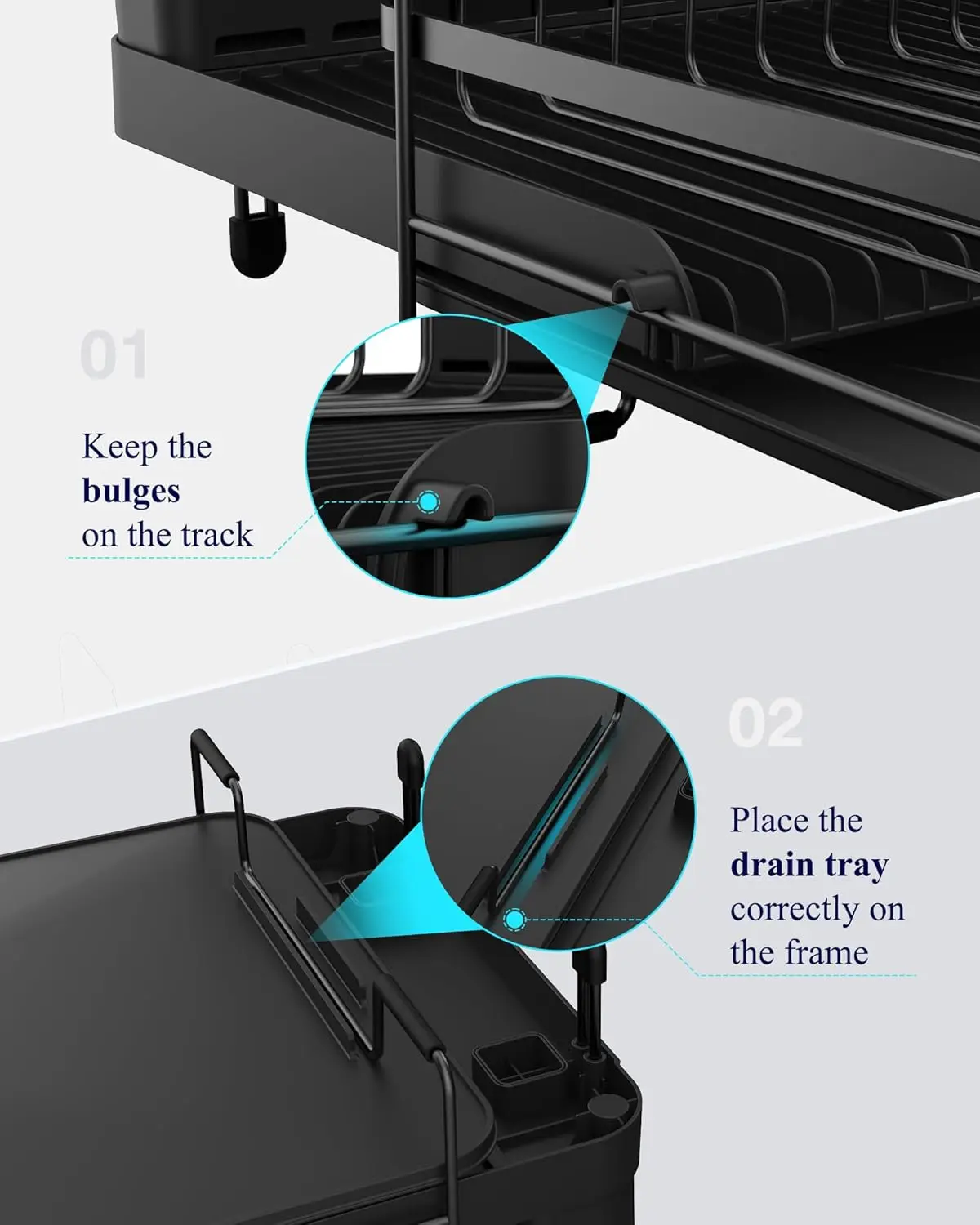 01

Keep the bulges on the track

02

Place the drain tray correctly on the frame