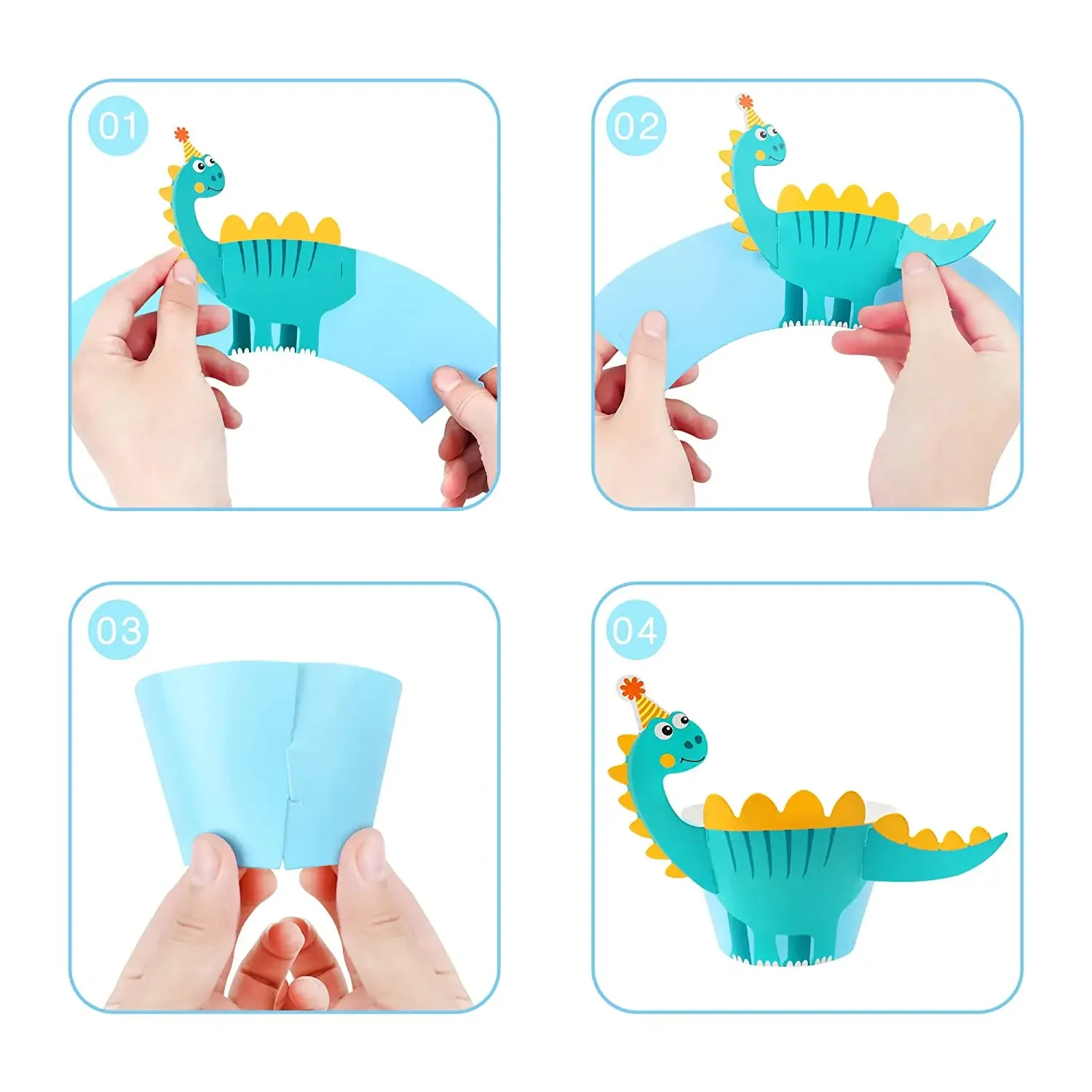 01

02

03

04